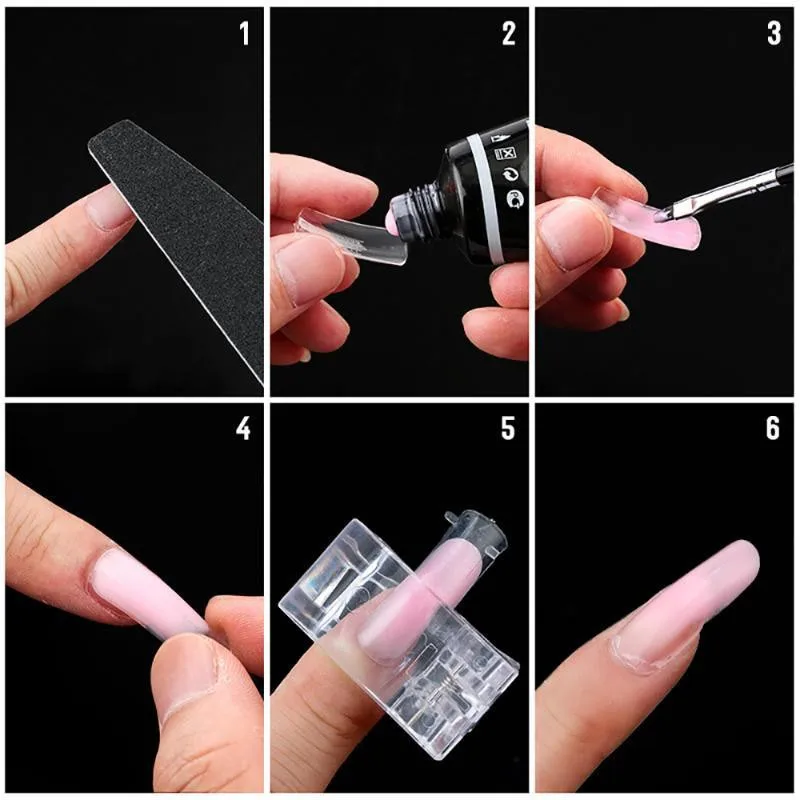 1

2

3

4

5

6