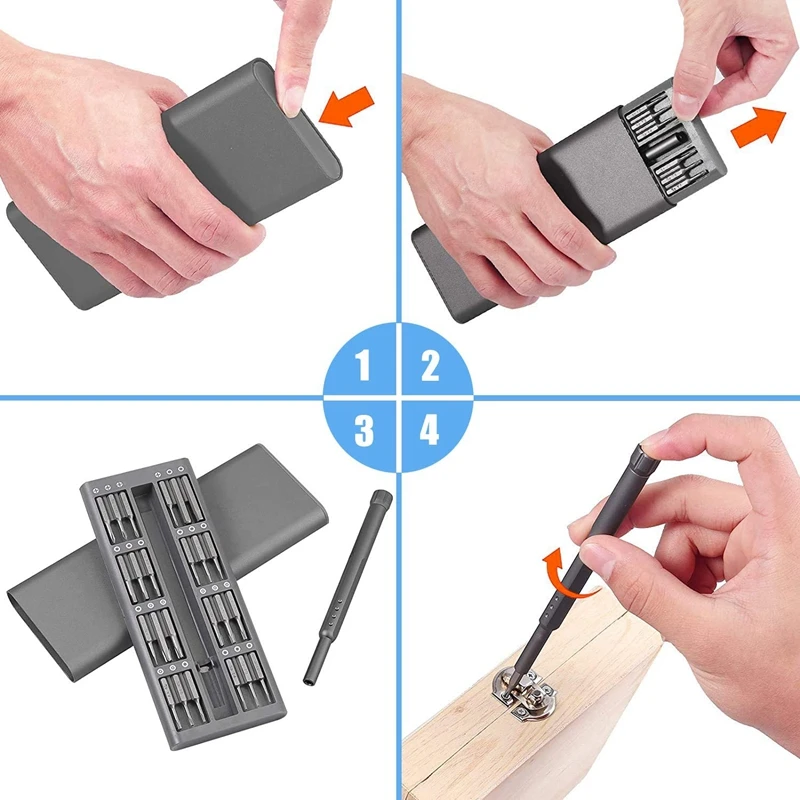 1
2
3
4