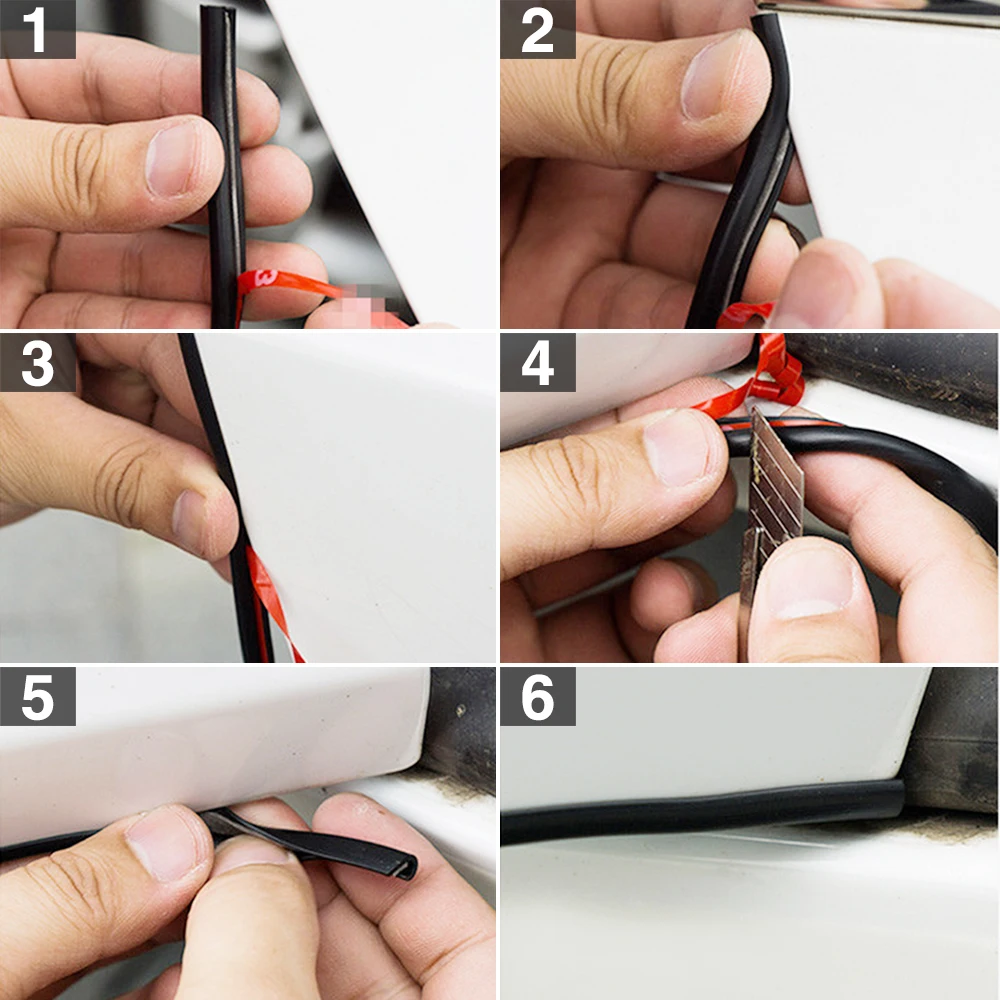 1
2
3
4
5
6