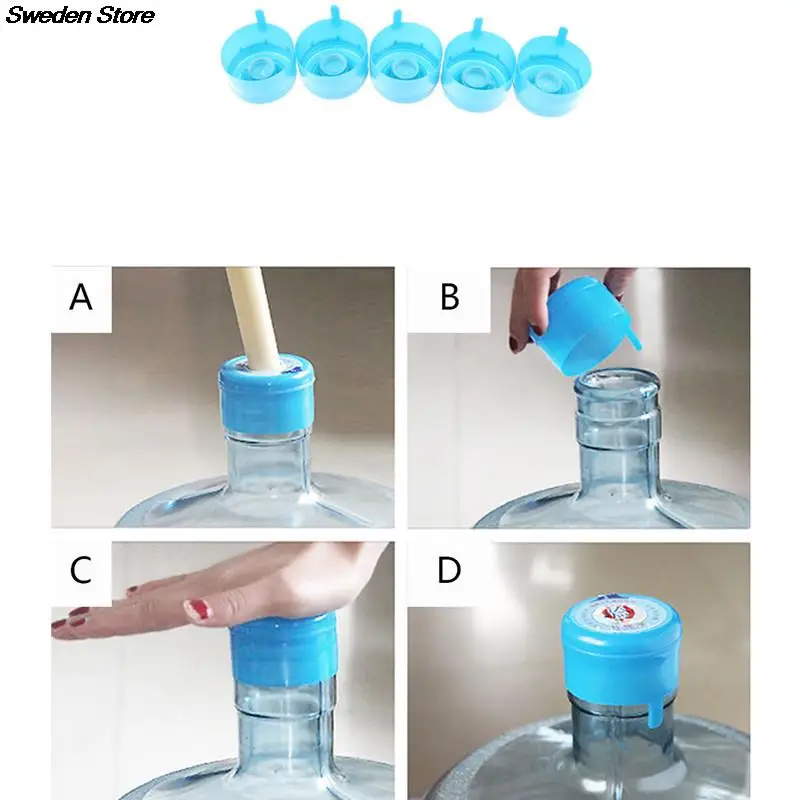 Sweden Store

A

B

C

D