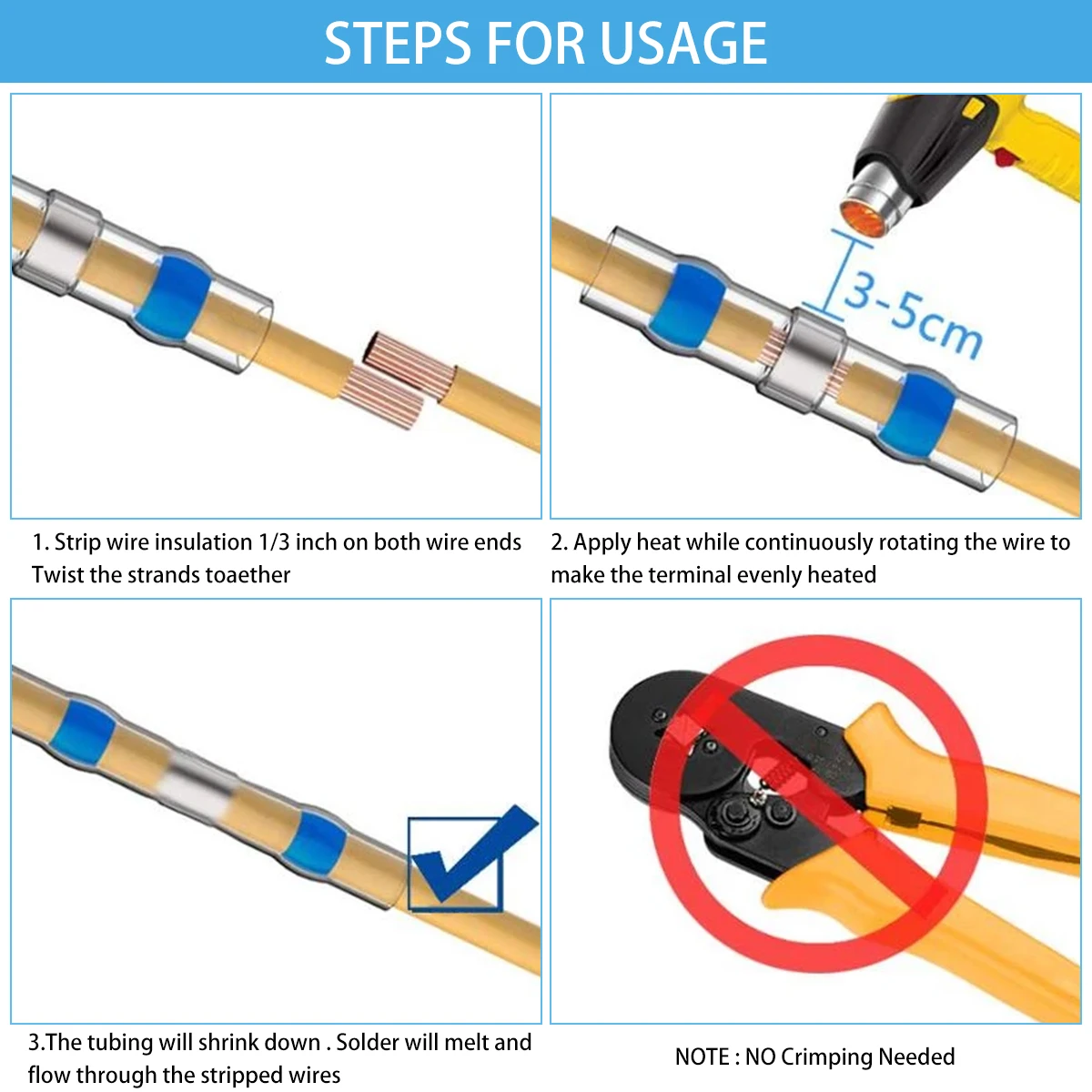 STEPS FOR USAGE

3-5cm

1. Strip wire insulation 1/3 inch on both wire ends Twist the strands toaether

2. Apply heat while continuously rotating the wire to make the terminal evenly heated

3.The tubing will shrink down . Solder will melt and flow through the stripped wires

NOTE : NO Crimping Needed