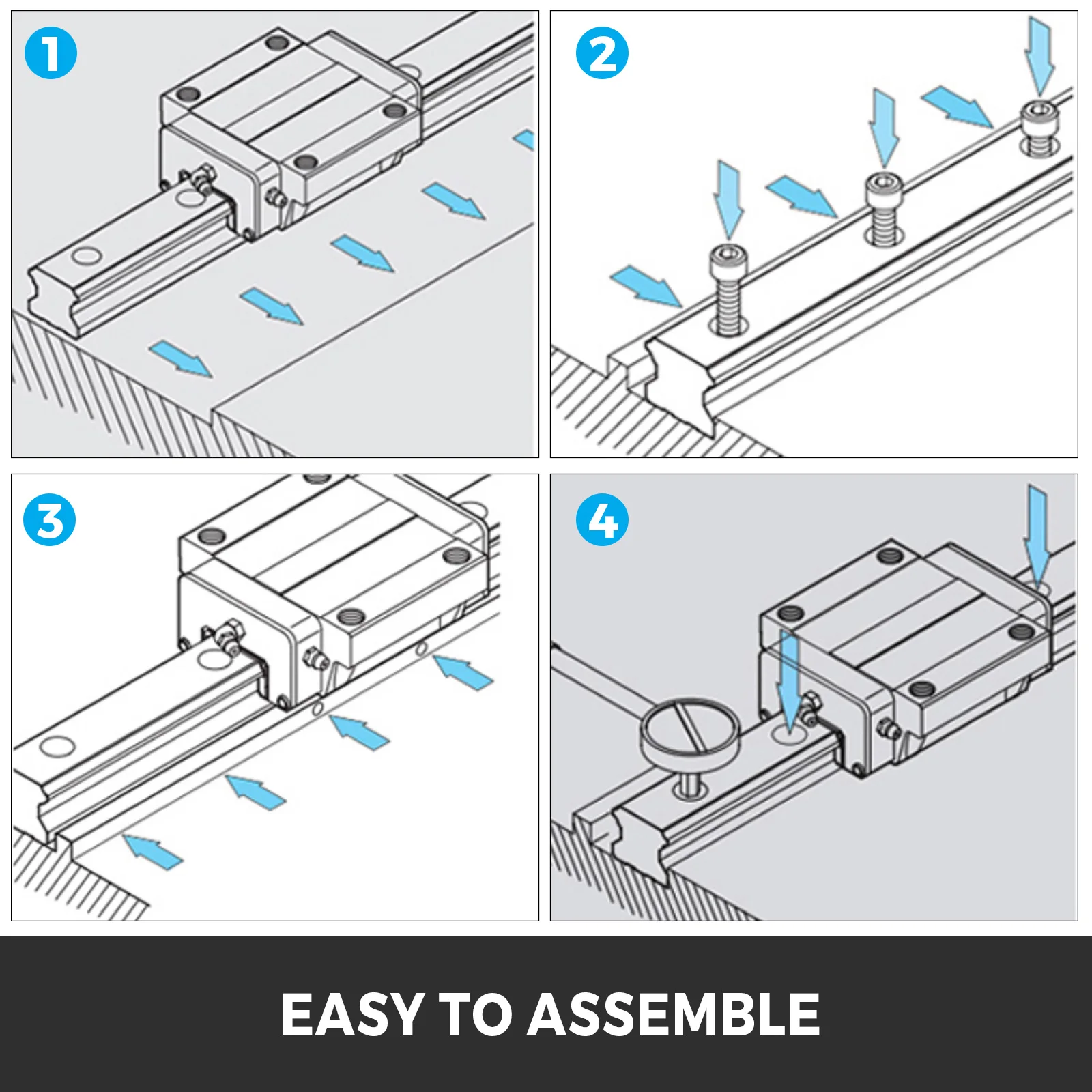 1

2

3

4

EASY TO ASSEMBLE