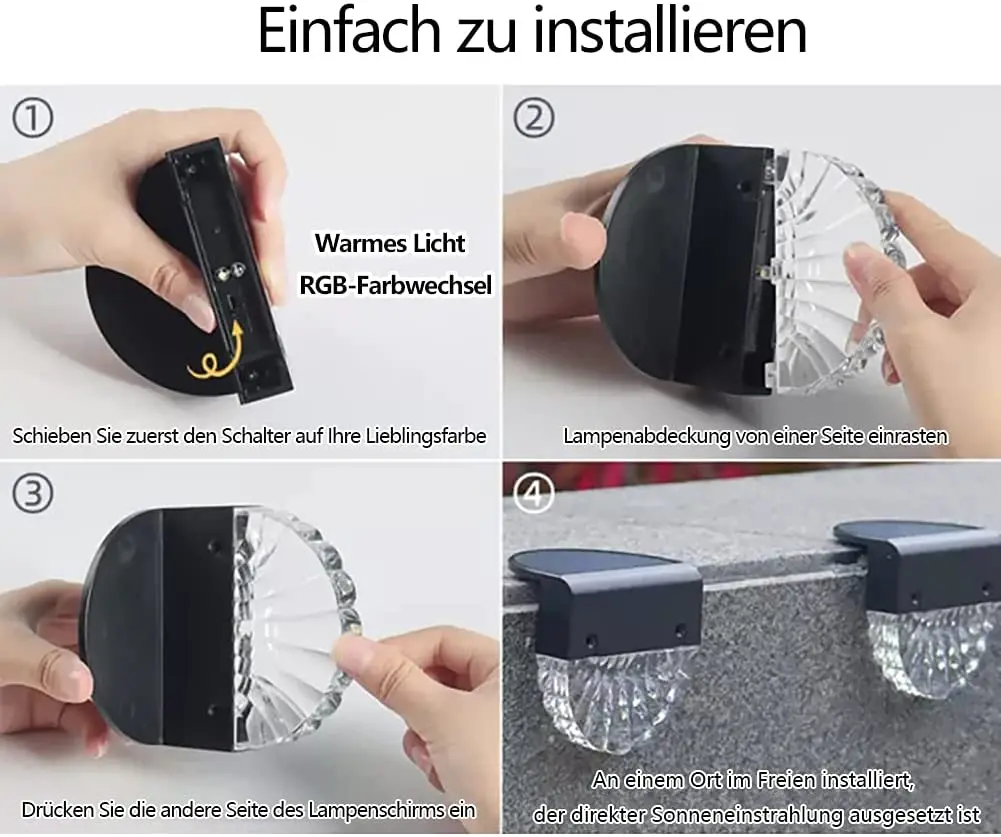 Einfach zu installieren

①

Warmes Licht
RGB-Farbwechsel

Schieben Sie zuerst den Schalter auf Ihre Lieblingsfarbe

②

Lampenabdeckung von einer Seite einrasten

③

Drücken Sie die andere Seite des Lampenschirms ein

④

An einem Ort im Freien installiert, der direkter Sonneneinstrahlung ausgesetzt ist