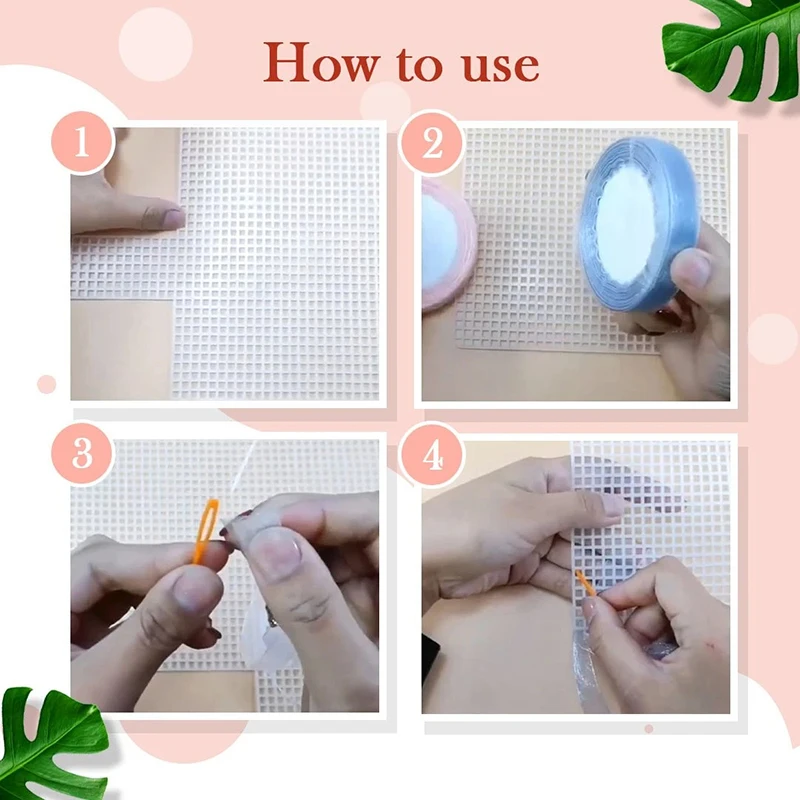 How to use

1

2

3

4