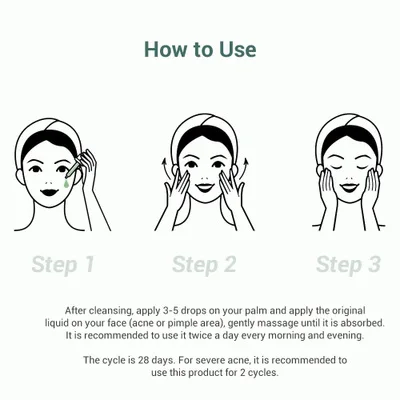 How to Use

Step 1

Step 2

Step 3

After cleansing, apply 3-5 drops on your palm and apply the original liquid on your face (acne or pimple area), gently massage until it is absorbed. It is recommended to use it twice a day every morning and evening.

The cycle is 28 days. For severe acne, it is recommended to use this product for 2 cycles.