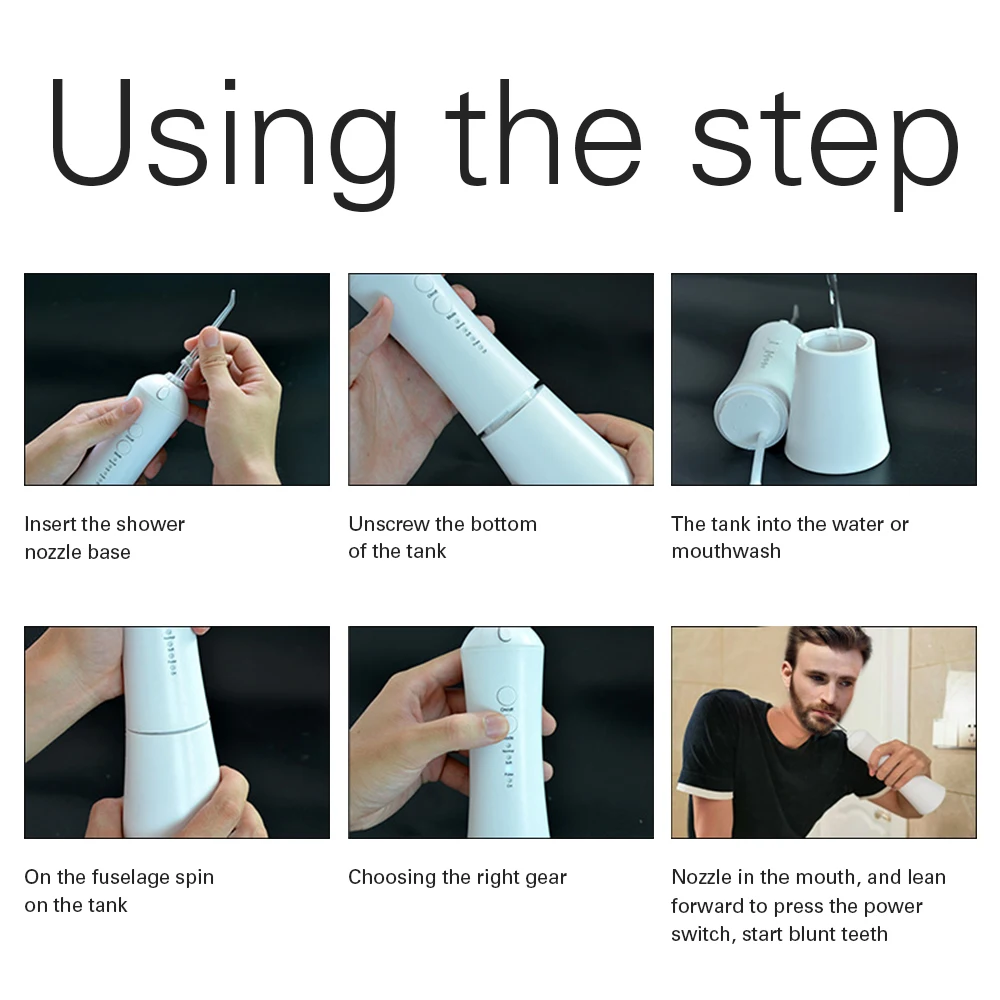 Using the step

Insert the shower nozzle base

Unscrew the bottom of the tank

The tank into the water or mouthwash

On the fuselage spin on the tank

Choosing the right gear

Nozzle in the mouth, and lean forward to press the power switch, start blunt teeth