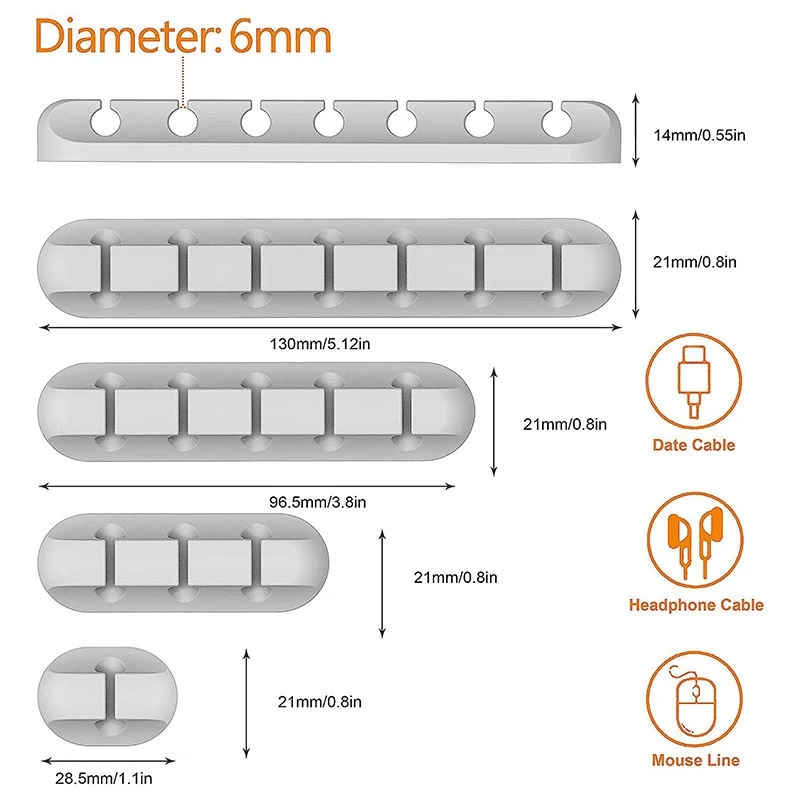 Diameter: 6mm

14mm/0.55in

21mm/0.8in

130mm/5.12in

21mm/0.8in

96.5mm/3.8in

21mm/0.8in

21mm/0.8in

28.5mm/1.1in

Date Cable

Headphone Cable

Mouse Line