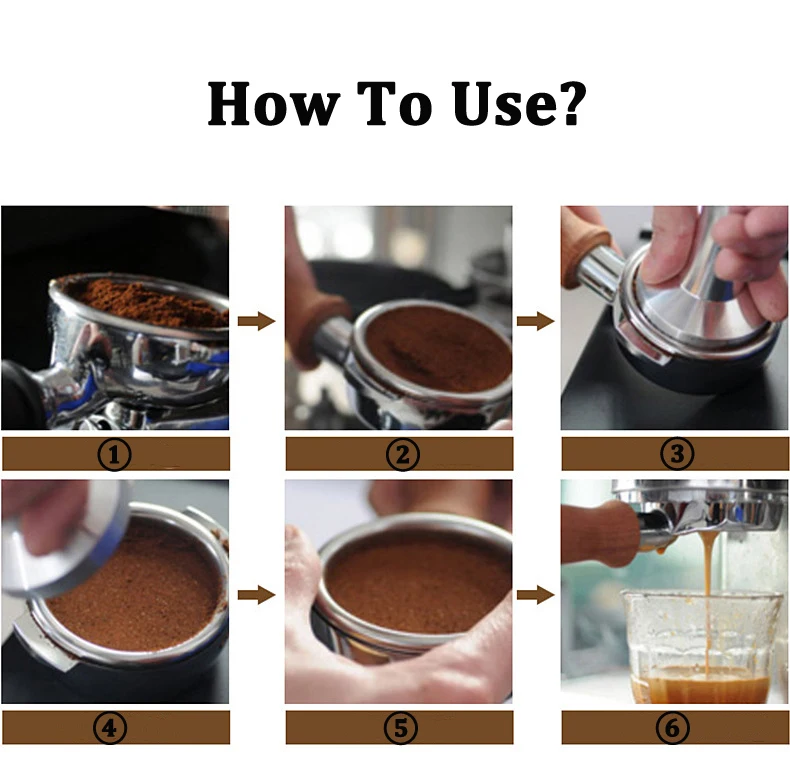 How To Use?

①

②

③

④

⑤

⑥