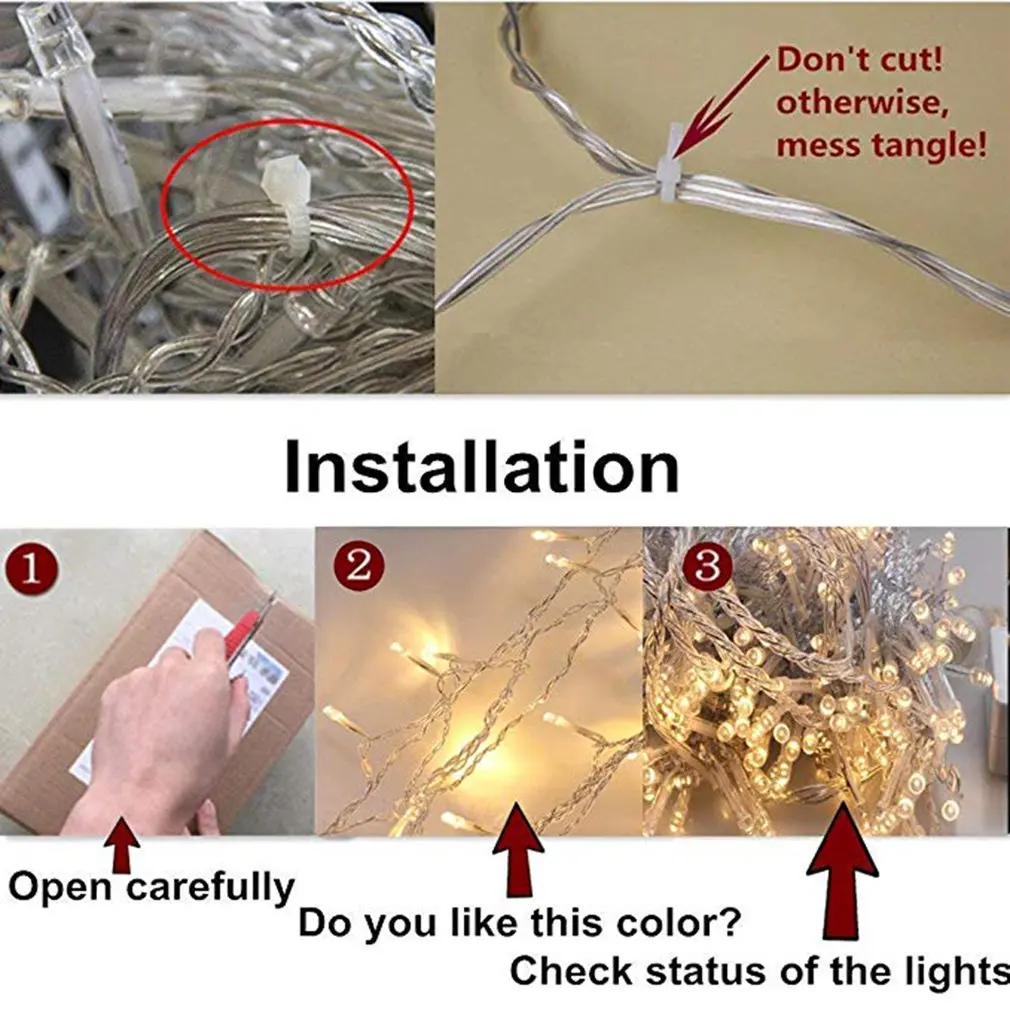 Don't cut! otherwise, mess tangle!

Installation

1

2

3

Open carefully

Do you like this color?

Check status of the lights