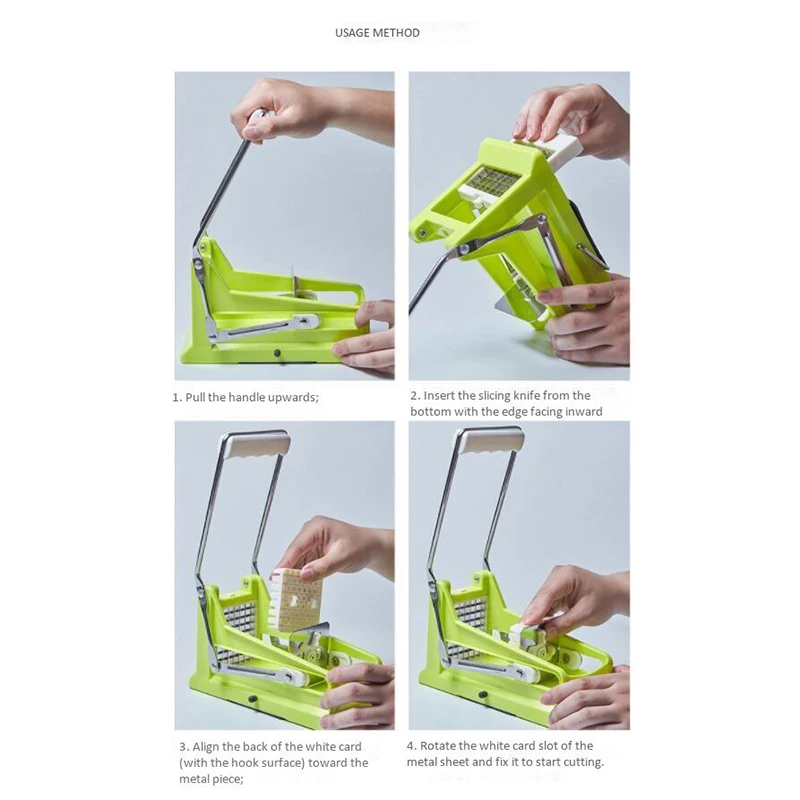 USAGE METHOD

1. Pull the handle upwards;

2. Insert the slicing knife from the bottom with the edge facing inward

3. Align the back of the white card (with the hook surface) toward the metal piece;

4. Rotate the white card slot of the metal sheet and fix it to start cutting.