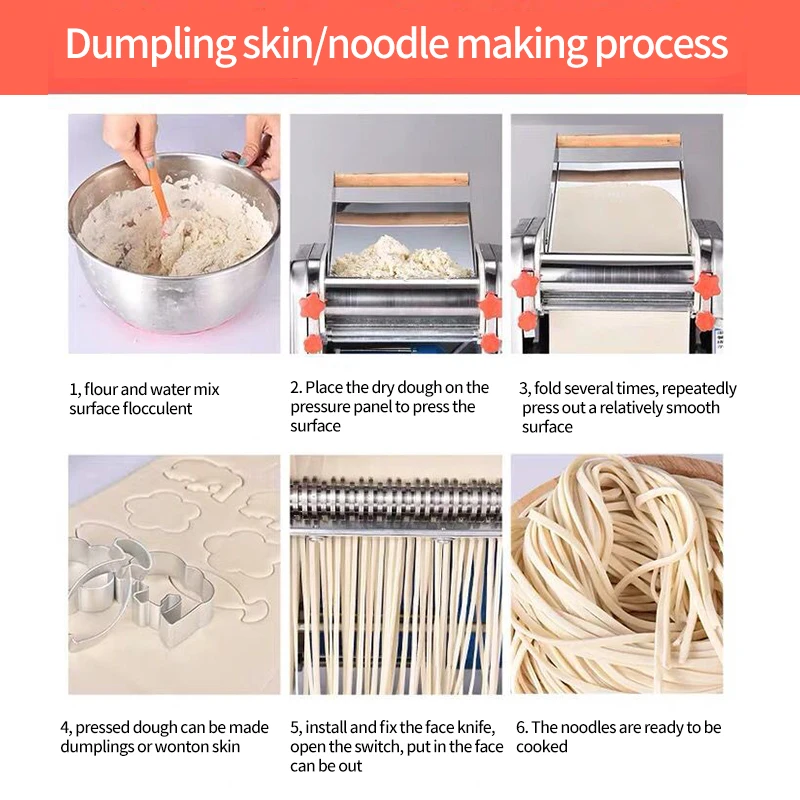 Dumpling skin/noodle making process

1, flour and water mix surface flocculent

2. Place the dry dough on the pressure panel to press the surface

3, fold several times, repeatedly press out a relatively smooth surface

4, pressed dough can be made dumplings or wonton skin

5, install and fix the face knife, open the switch, put in the face can be out

6. The noodles are ready to be cooked