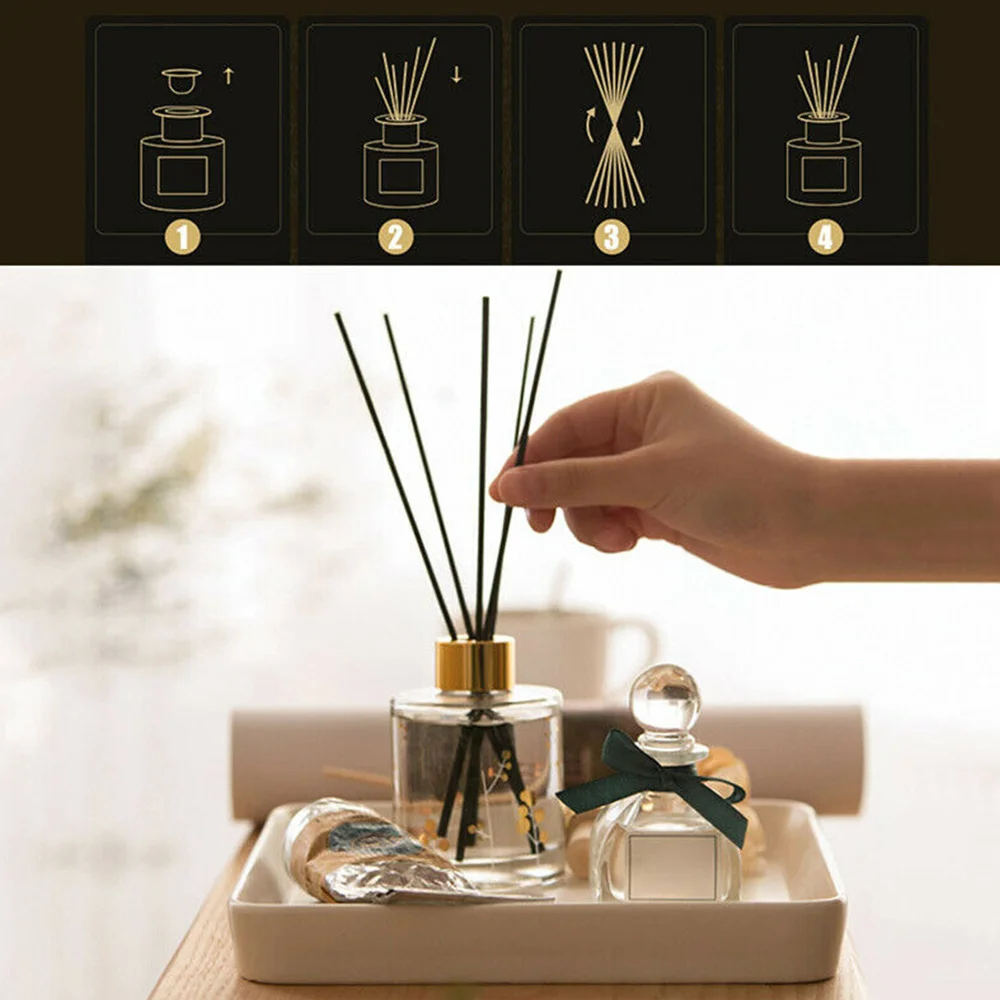 1
2
3
4