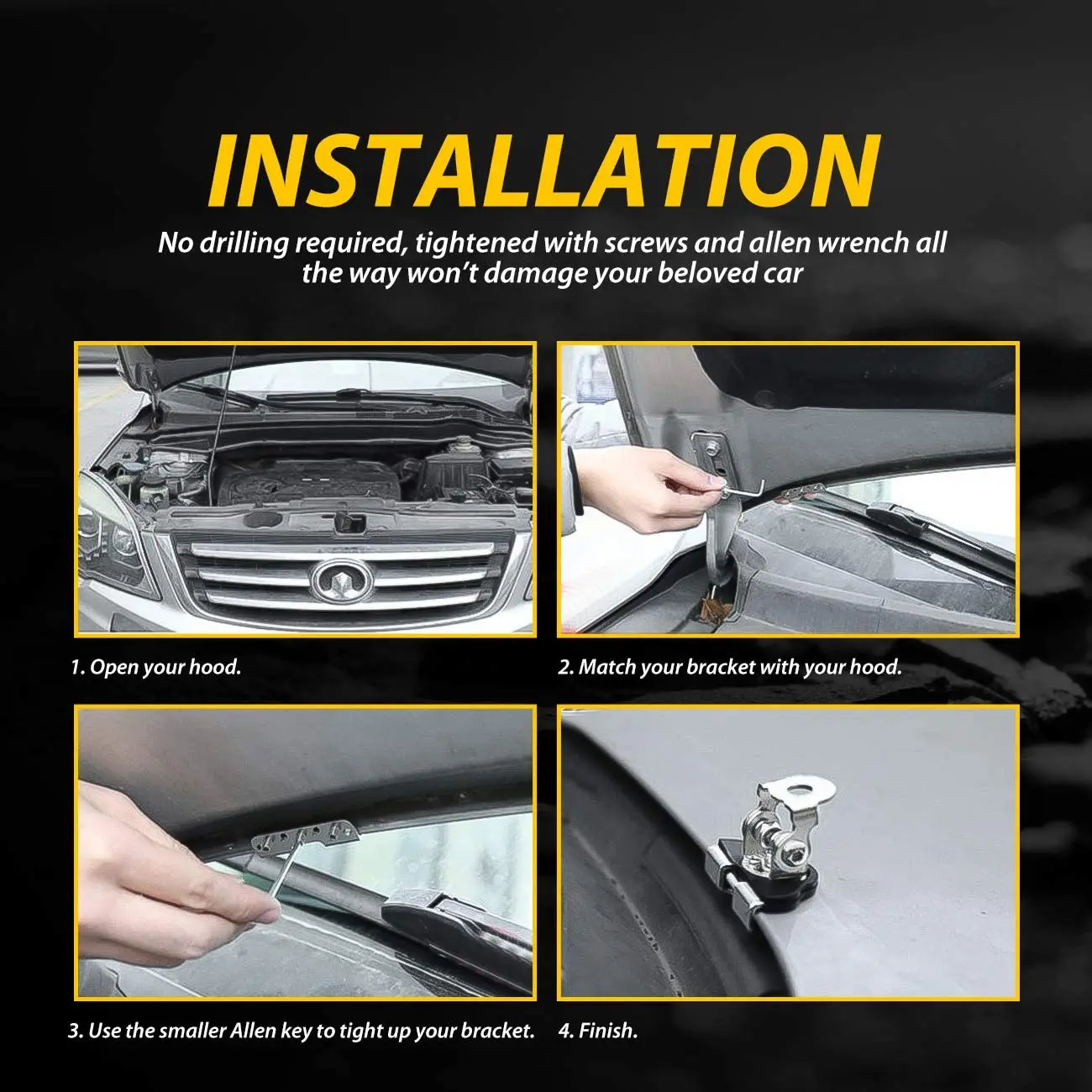 INSTALLATION

No drilling required, tightened with screws and allen wrench all the way won't damage your beloved car

1. Open your hood.

2. Match your bracket with your hood.

3. Use the smaller Allen key to tight up your bracket.

4. Finish.