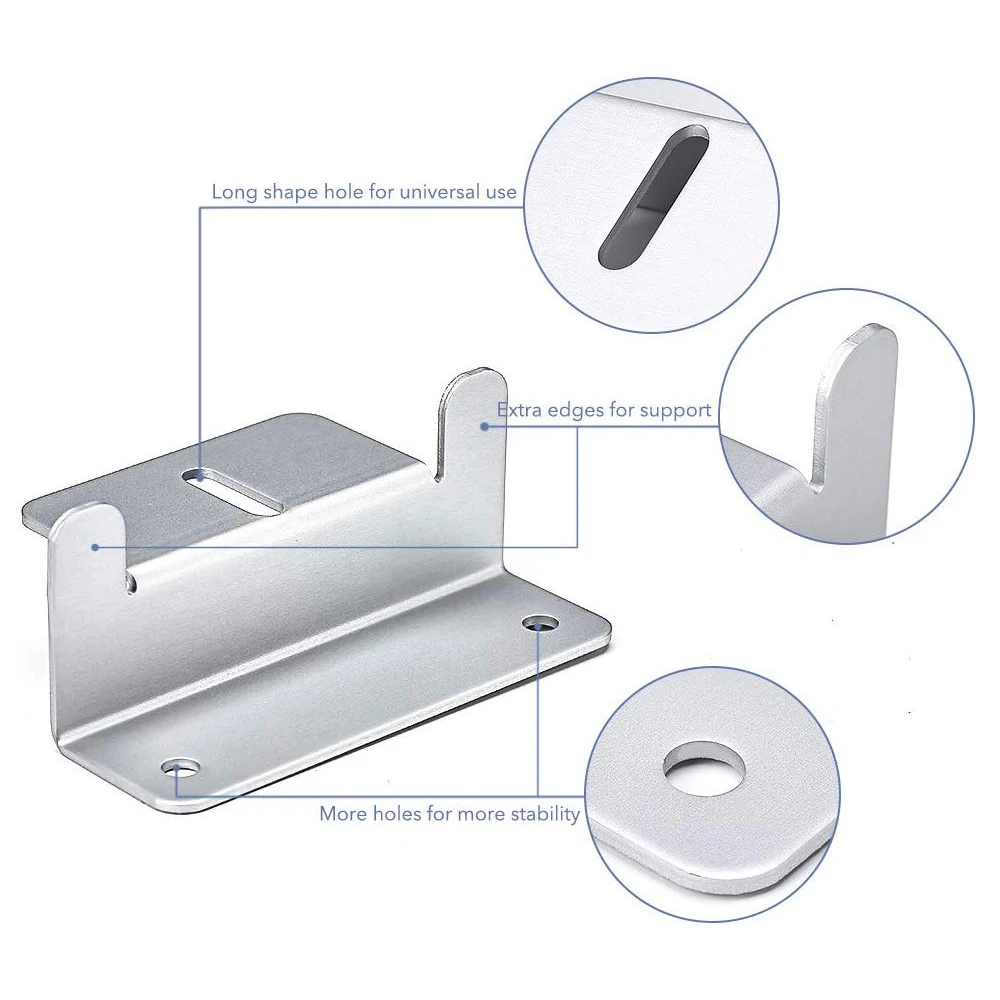 Long shape hole for universal use

Extra edges for support

More holes for more stability