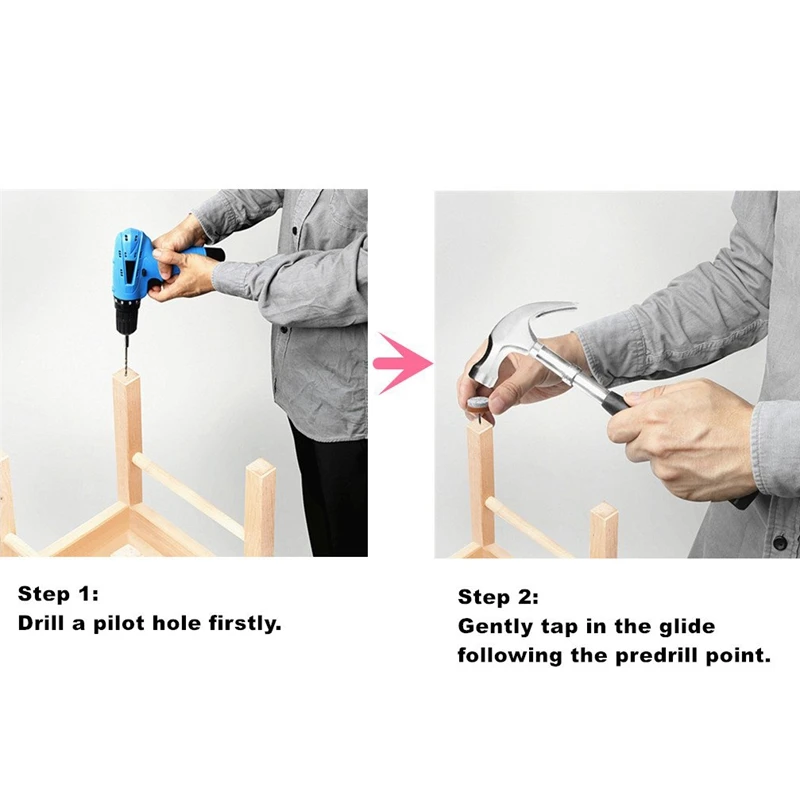 Step 1:
Drill a pilot hole firstly.

Step 2:
Gently tap in the glide following the predrill point.