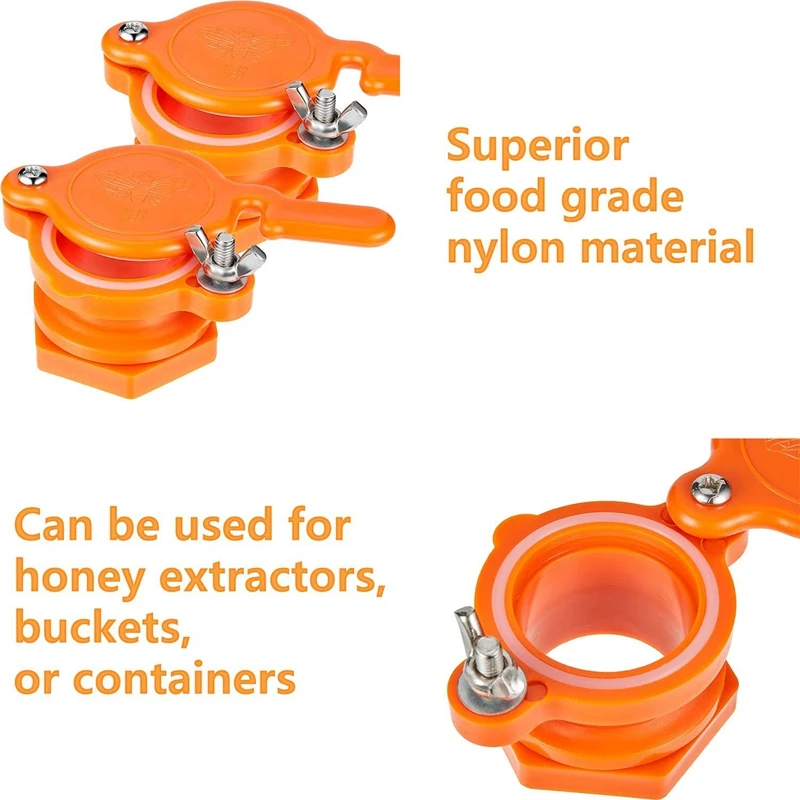 Superior food grade nylon material

Can be used for honey extractors, buckets, or containers