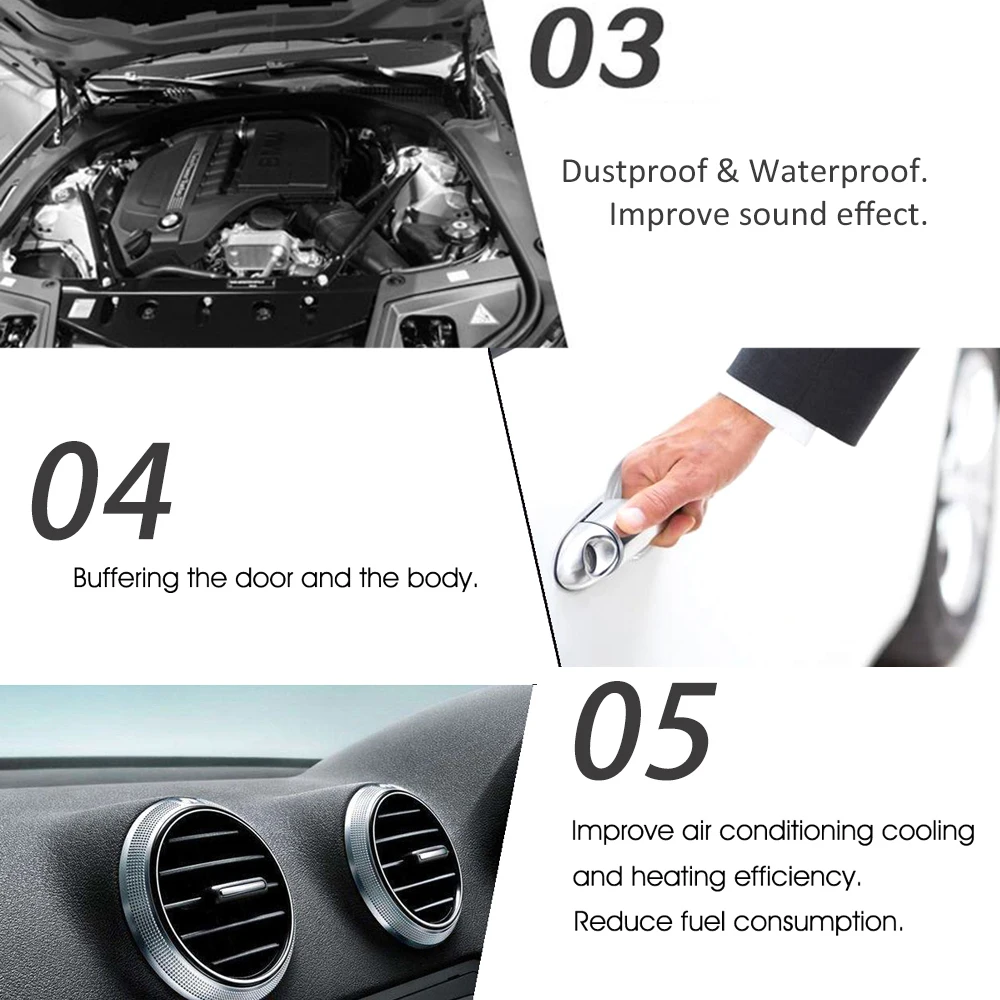 03

Dustproof & Waterproof.
Improve sound effect.

04

Buffering the door and the body.

05

Improve air conditioning cooling and heating efficiency.
Reduce fuel consumption.