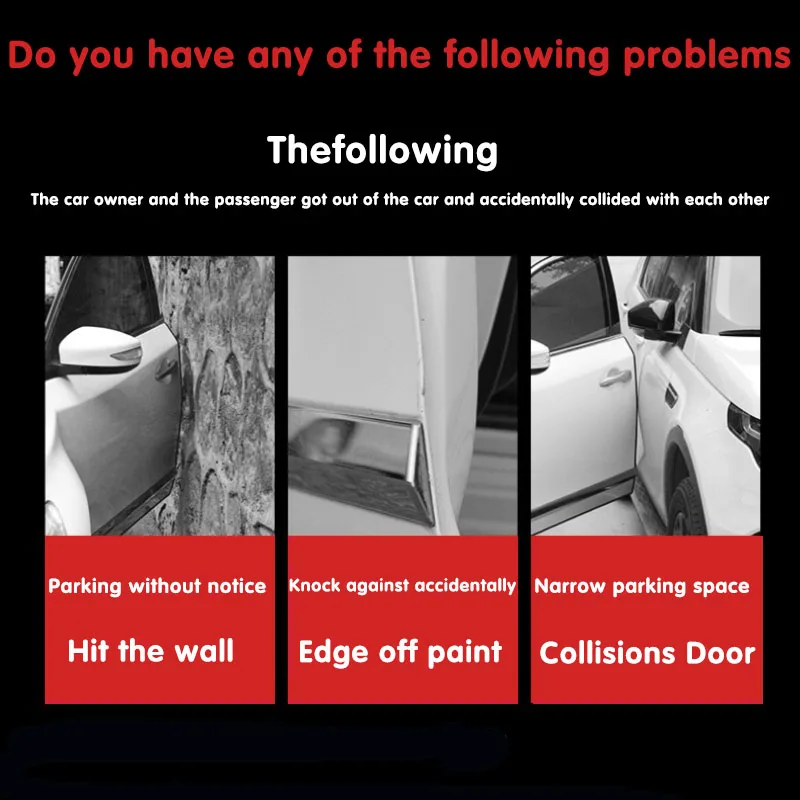 Do you have any of the following problems

Thefollowing

The car owner and the passenger got out of the car and accidentally collided with each other

Parking without notice

Hit the wall

Knock against accidentally

Edge off paint

Narrow parking space

Collisions Door