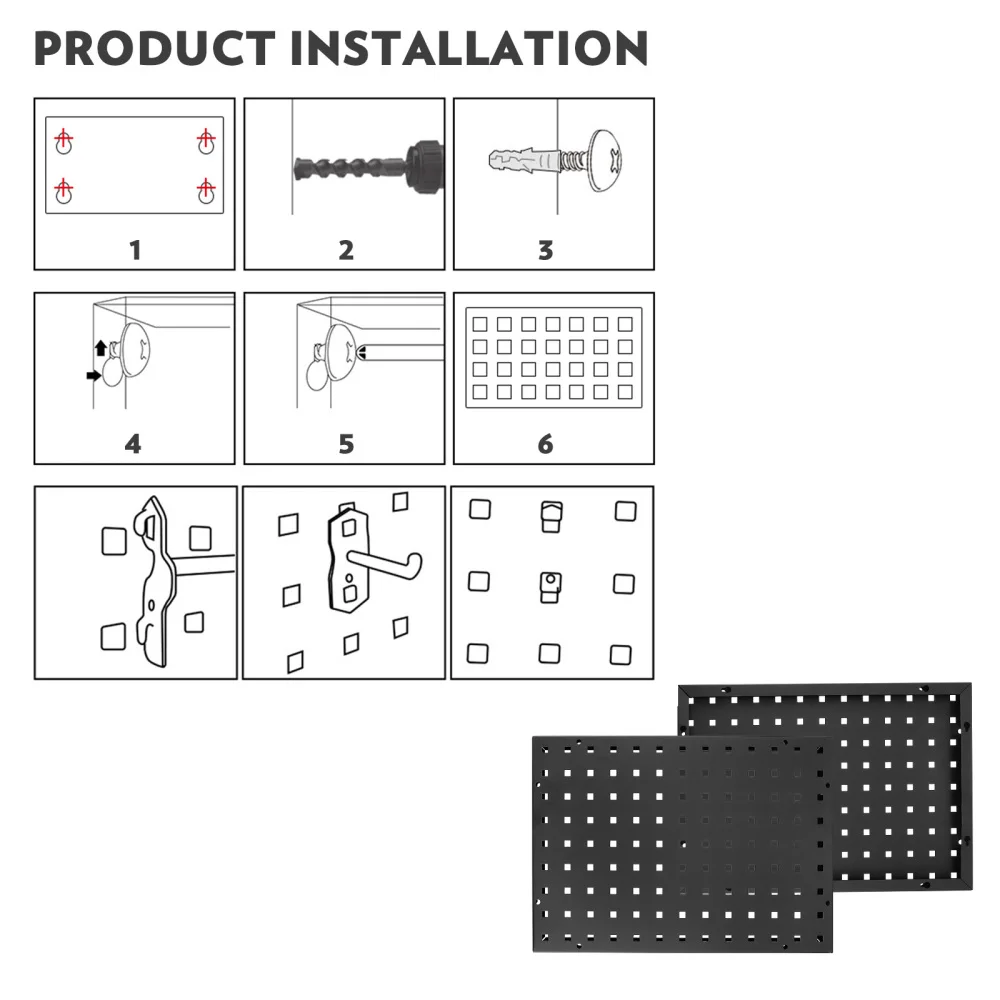 PRODUCT INSTALLATION

1

2

3

4

5

6