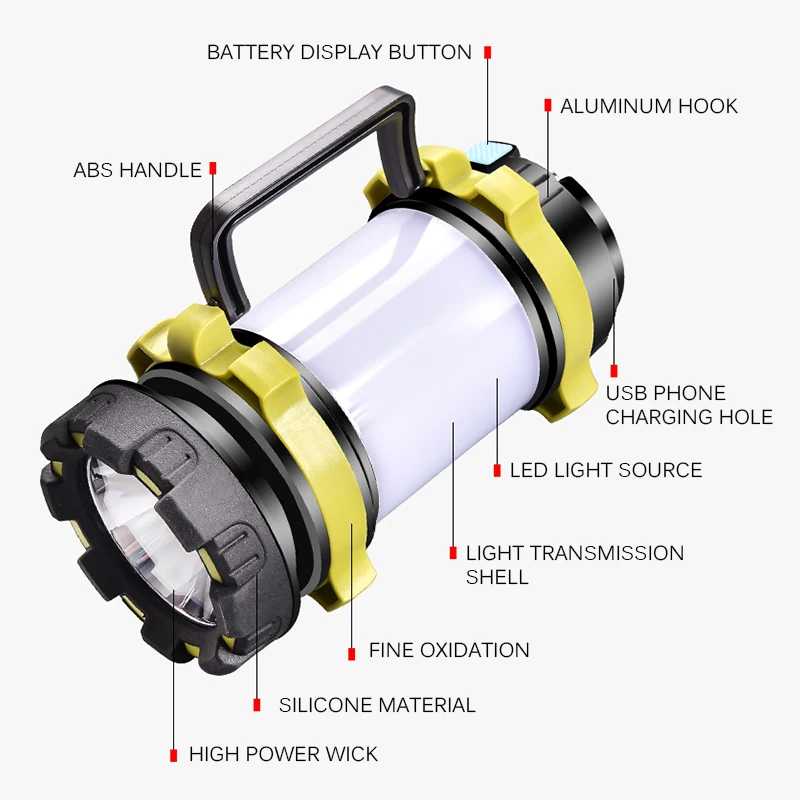 BATTERY DISPLAY BUTTON

ALUMINUM HOOK

ABS HANDLE

USB PHONE CHARGING HOLE

LED LIGHT SOURCE

LIGHT TRANSMISSION SHELL

FINE OXIDATION

SILICONE MATERIAL

HIGH POWER WICK