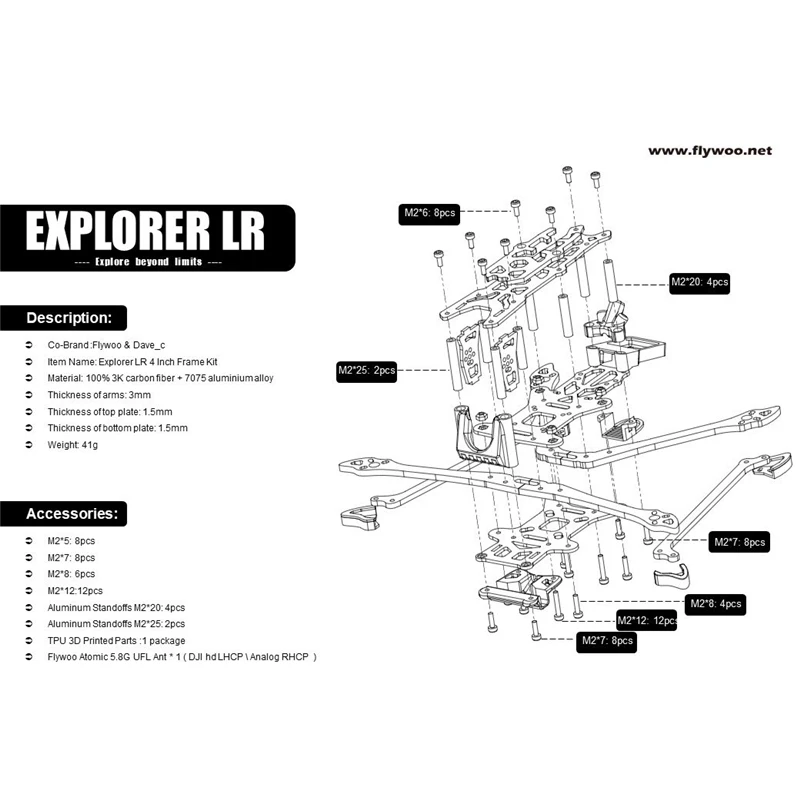 www.flywoo.net

EXPLORER LR

---- Explore beyond limits ----

Description:

Co-Brand:Flywoo & Dave_c

Item Name: Explorer LR 4 Inch Frame Kit

Material: 100% 3K carbon fiber + 7075 aluminium alloy

Thickness of arms: 3mm

Thickness of top plate: 1.5mm

Thickness of bottom plate: 1.5mm

Weight: 41g

Accessories:

M2*5: 8pcs

M2*7: 8pcs

M2*8: 6pcs

M2*12:12pcs

Aluminum Standoffs M2*20: 4pcs

Aluminum Standoffs M2*25: 2pcs

TPU 3D Printed Parts :1 package

Flywoo Atomic 5.8G UFL Ant * 1 ( DJI hd LHCP \ Analog RHCP )

M2*6: 8pcs

M2*20: 4pcs

M2*25: 2pcs

M2*7: 8pcs

M2*8: 4pcs

M2*12: 12pcs

M2*7: 8pcs