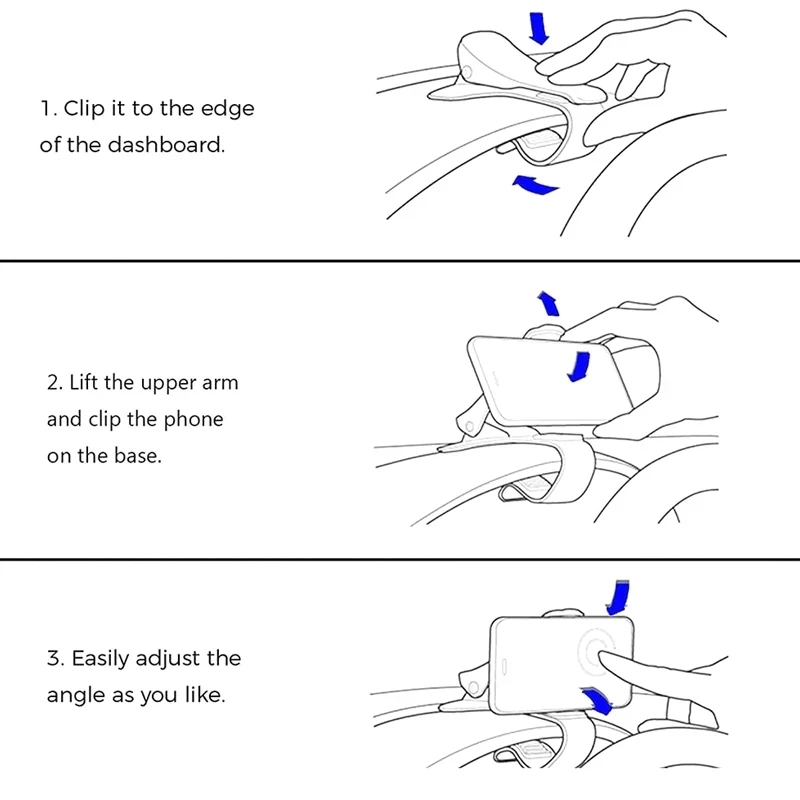 1. Clip it to the edge of the dashboard.

2. Lift the upper arm and clip the phone on the base.

3. Easily adjust the angle as you like.