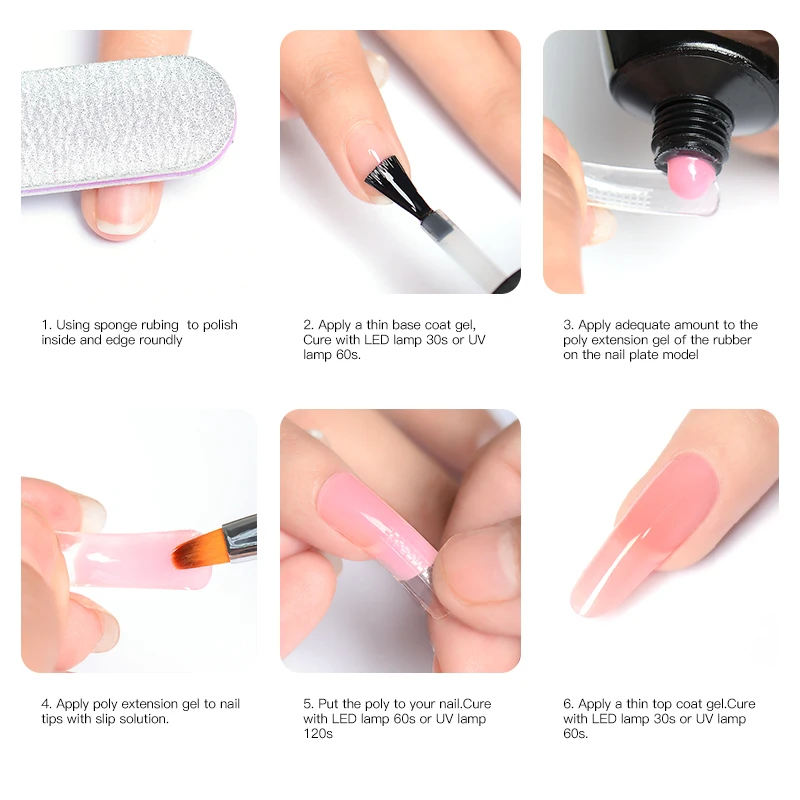 1. Using sponge rubing  to polish inside and edge roundly

2. Apply a thin base coat gel, Cure with LED lamp 30s or UV lamp 60s.

3. Apply adequate amount to the poly extension gel of the rubber on the nail plate model

4. Apply poly extension gel to nail tips with slip solution.

5. Put the poly to your nail.Cure with LED lamp 60s or UV lamp 120s

6. Apply a thin top coat gel.Cure with LED lamp 30s or UV lamp 60s.