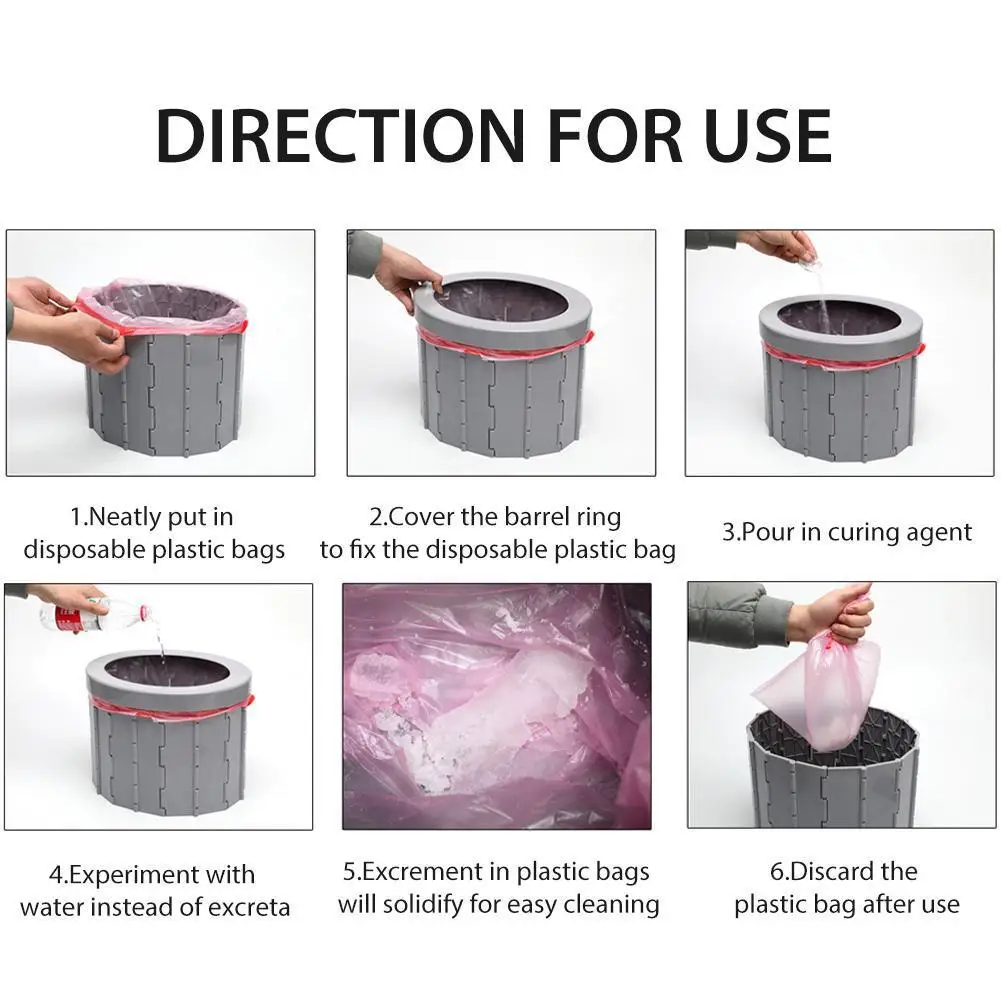 DIRECTION FOR USE

1.Neatly put in disposable plastic bags

2.Cover the barrel ring to fix the disposable plastic bag

3.Pour in curing agent

4.Experiment with water instead of excreta

5.Excrement in plastic bags will solidify for easy cleaning

6.Discard the plastic bag after use