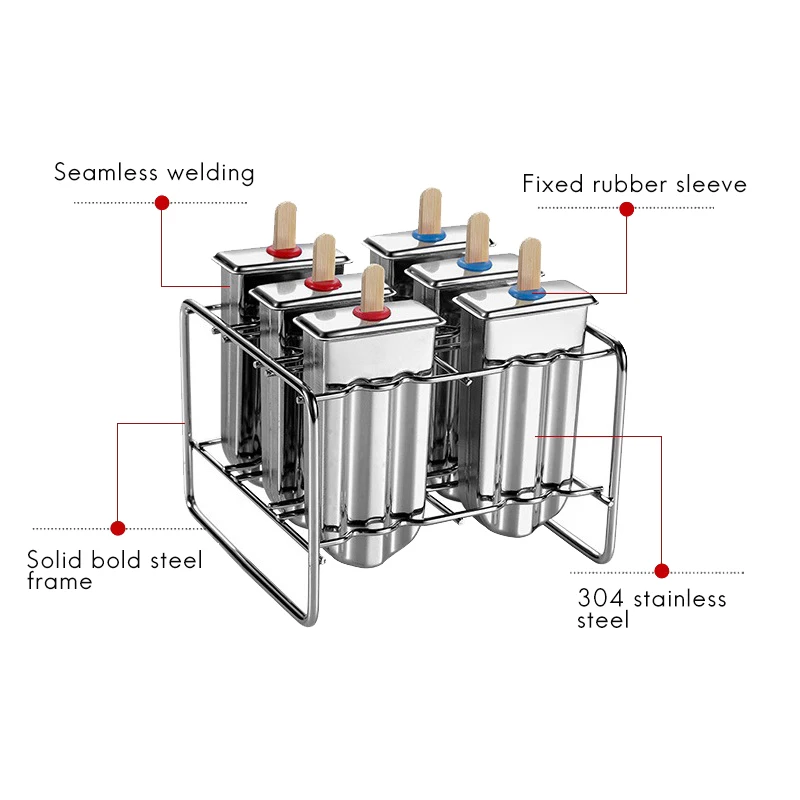 Seamless welding

Fixed rubber sleeve

Solid bold steel frame

304 stainless steel