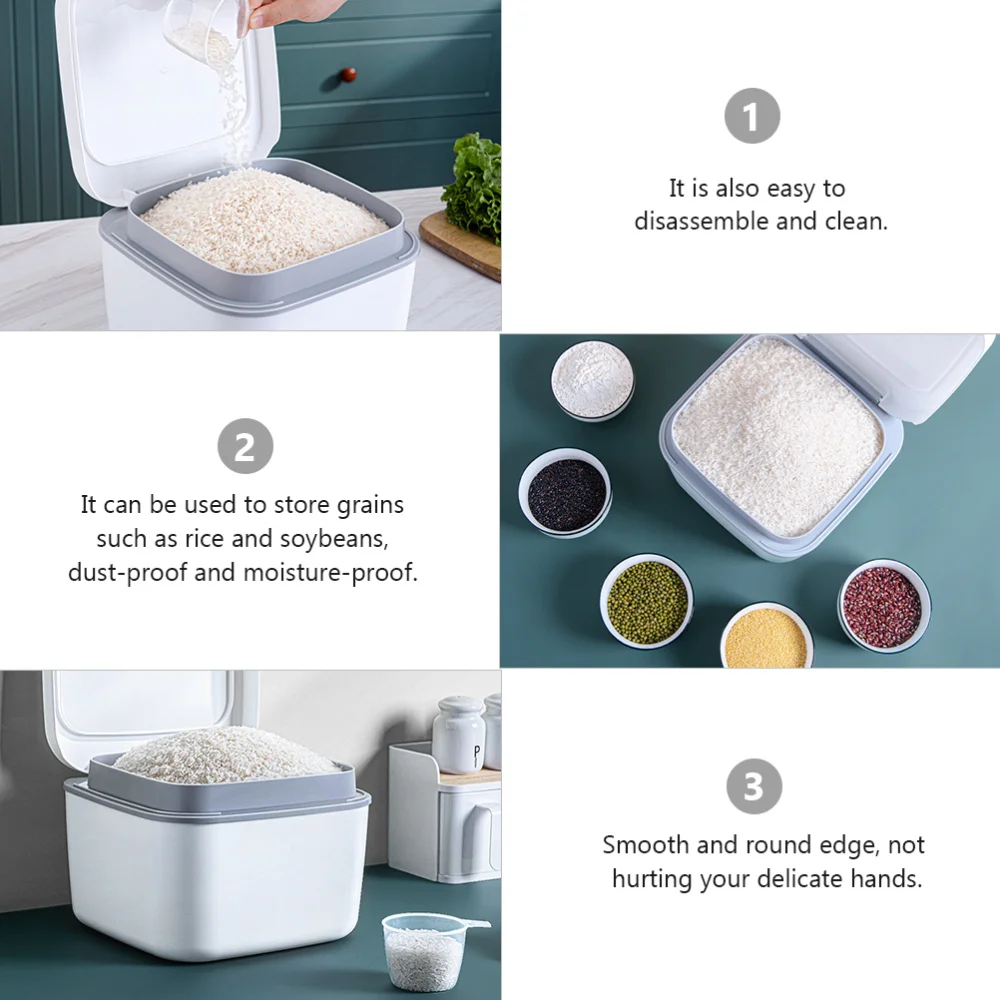 1

It is also easy to disassemble and clean.

2

It can be used to store grains such as rice and soybeans, dust-proof and moisture-proof.

P

3

Smooth and round edge, not hurting your delicate hands.