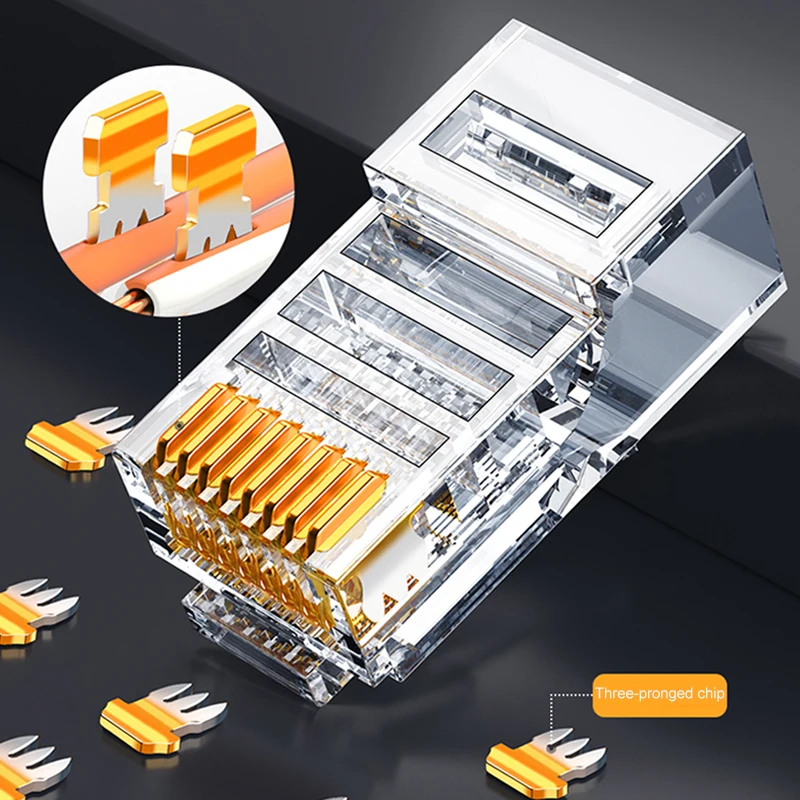 Three-pronged chip