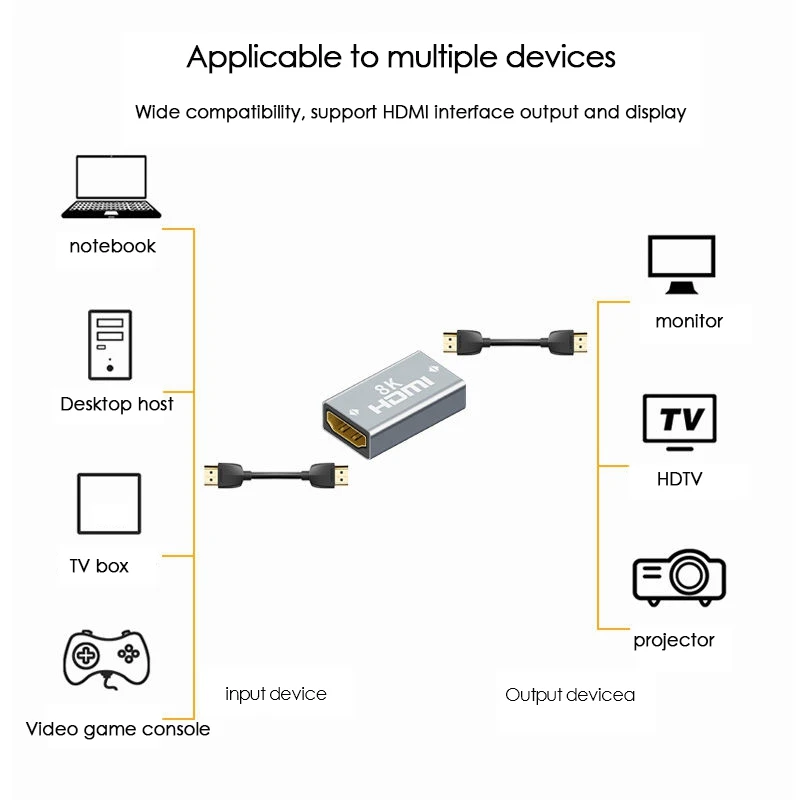 Applicable to multiple devices

Wide compatibility, support HDMI interface output and display

notebook

Desktop host

TV box

Video game console

input device

8K
HDMI

monitor

TV

HDTV

projector

Output devicea