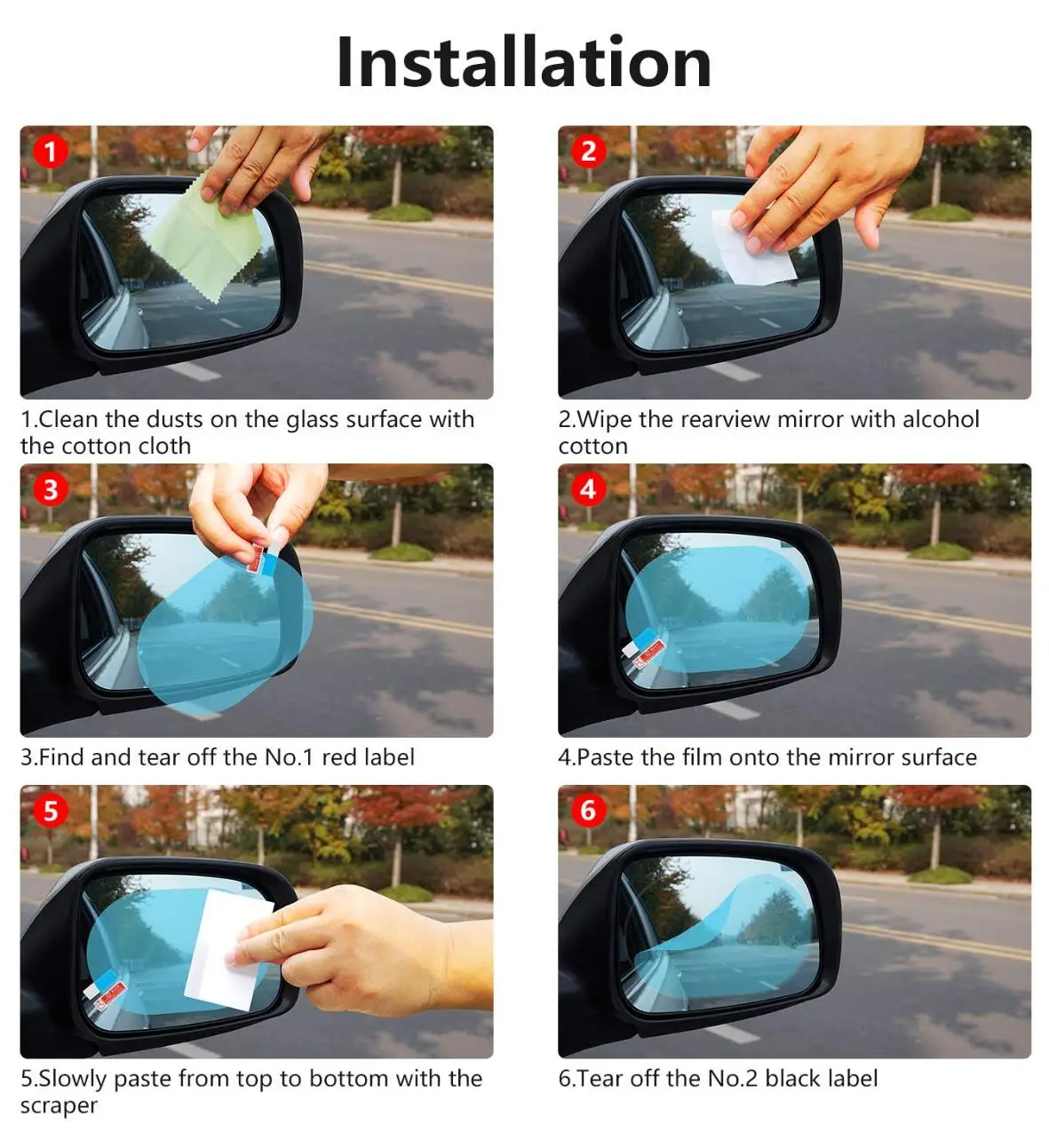 Installation

1

1.Clean the dusts on the glass surface with the cotton cloth

2

2.Wipe the rearview mirror with alcohol cotton

3

3.Find and tear off the No.1 red label

4

4.Paste the film onto the mirror surface

5

5.Slowly paste from top to bottom with the scraper

6

6.Tear off the No.2 black label