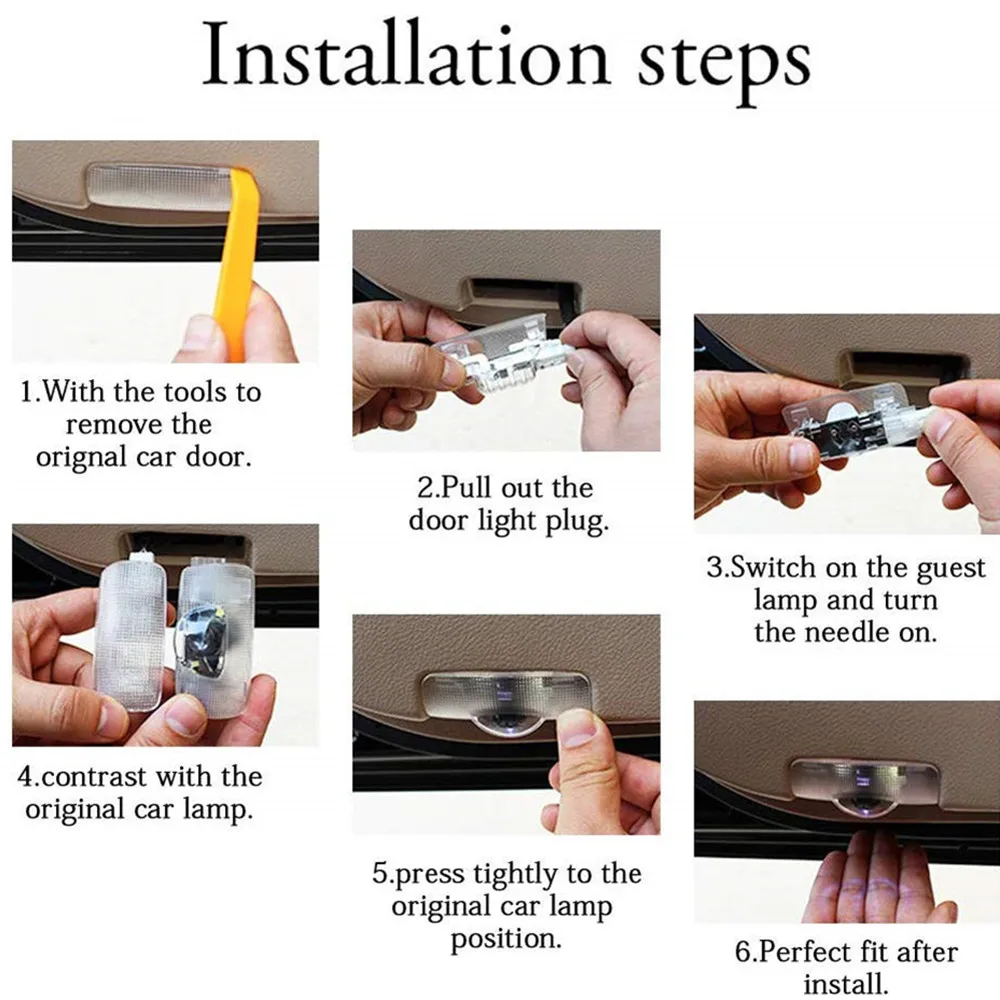 Installation steps

1.With the tools to remove the orignal car door.

2.Pull out the door light plug.

3.Switch on the guest lamp and turn the needle on.

4.contrast with the original car lamp.

5.press tightly to the original car lamp position.

6.Perfect fit after install.