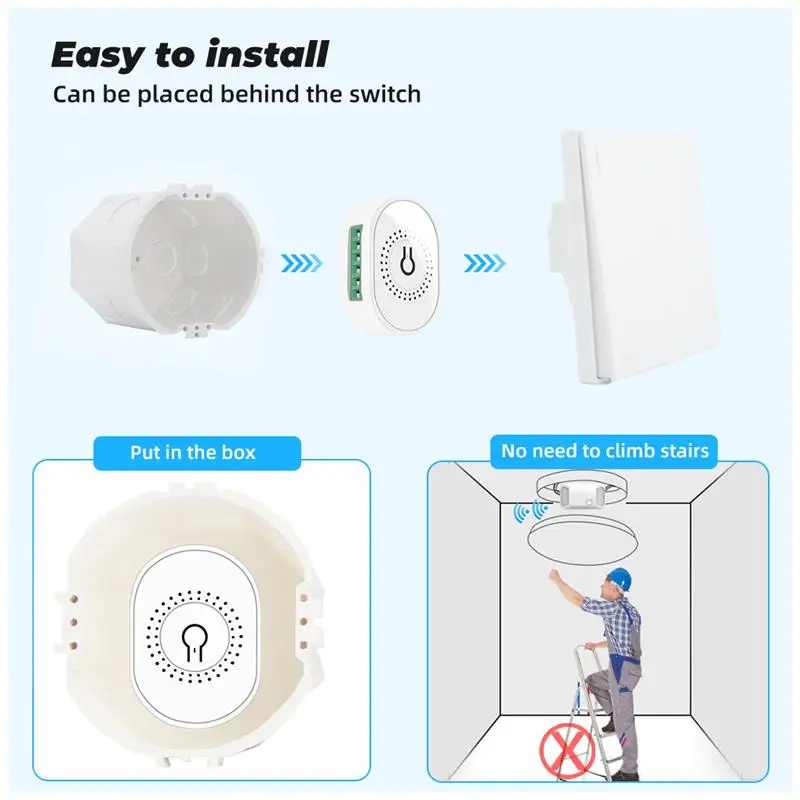 Easy to install
Can be placed behind the switch

Put in the box

No need to climb stairs