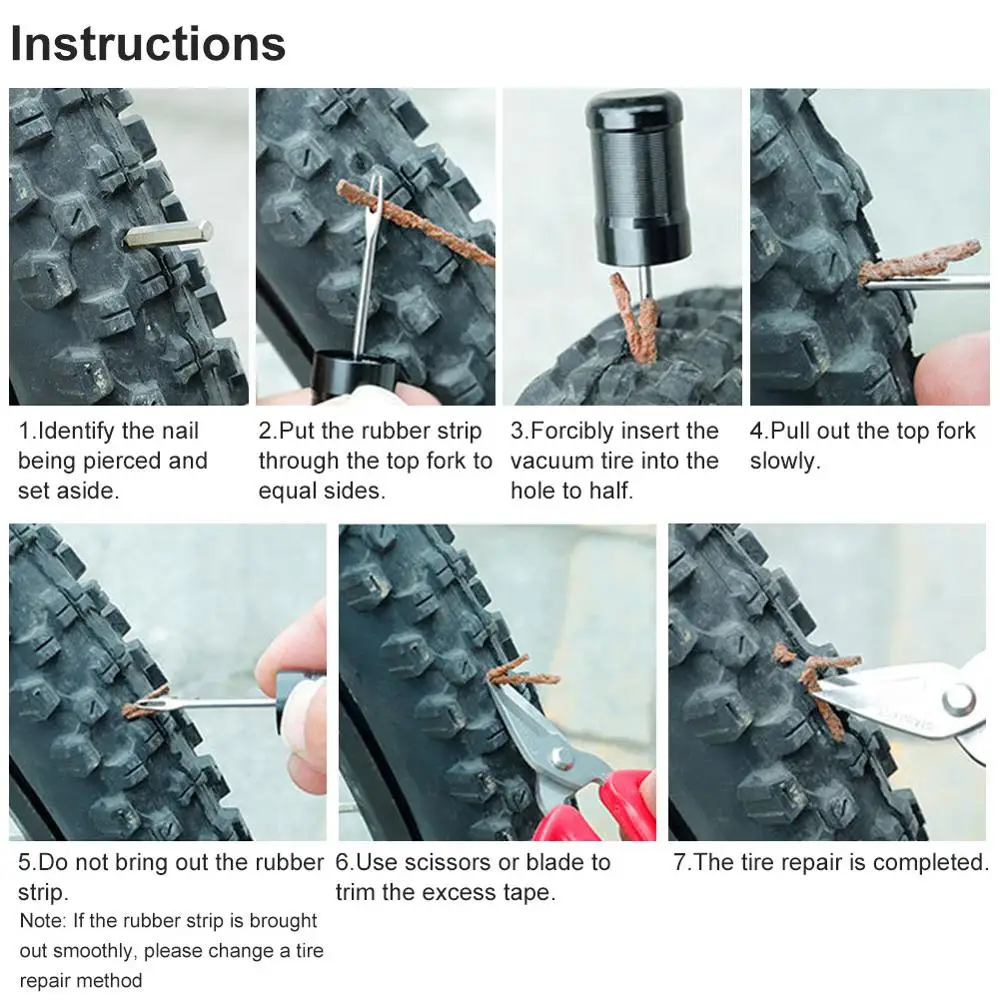 Instructions

1.Identify the nail being pierced and set aside.

2.Put the rubber strip through the top fork to equal sides.

3.Forcibly insert the vacuum tire into the hole to half.

4.Pull out the top fork slowly.

5.Do not bring out the rubber strip.

Note: If the rubber strip is brought out smoothly, please change a tire repair method

6.Use scissors or blade to trim the excess tape.

7.The tire repair is completed.