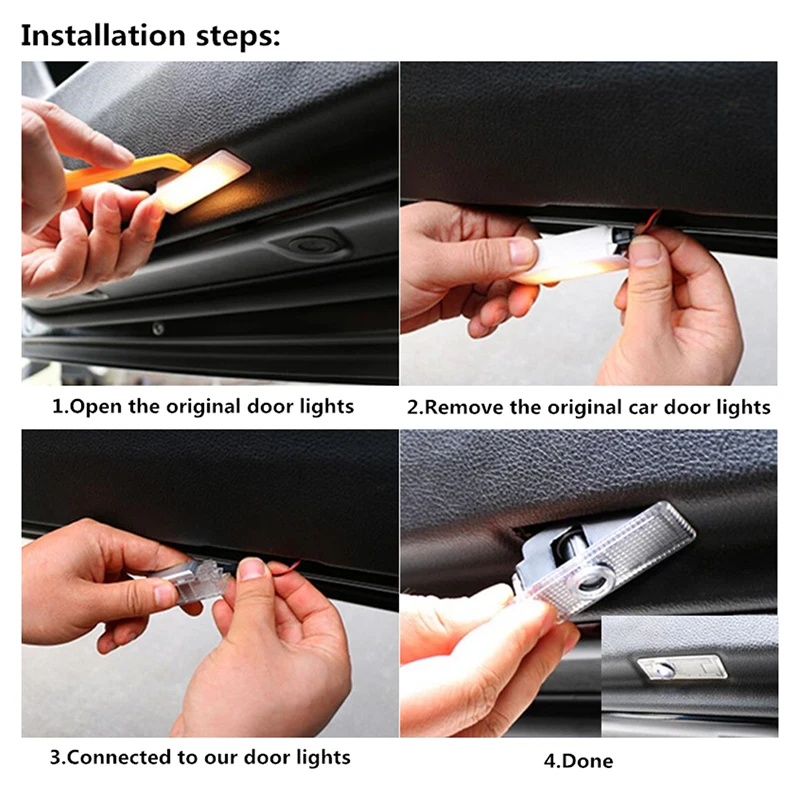 Installation steps:

1.Open the original door lights

2.Remove the original car door lights

3.Connected to our door lights

4.Done