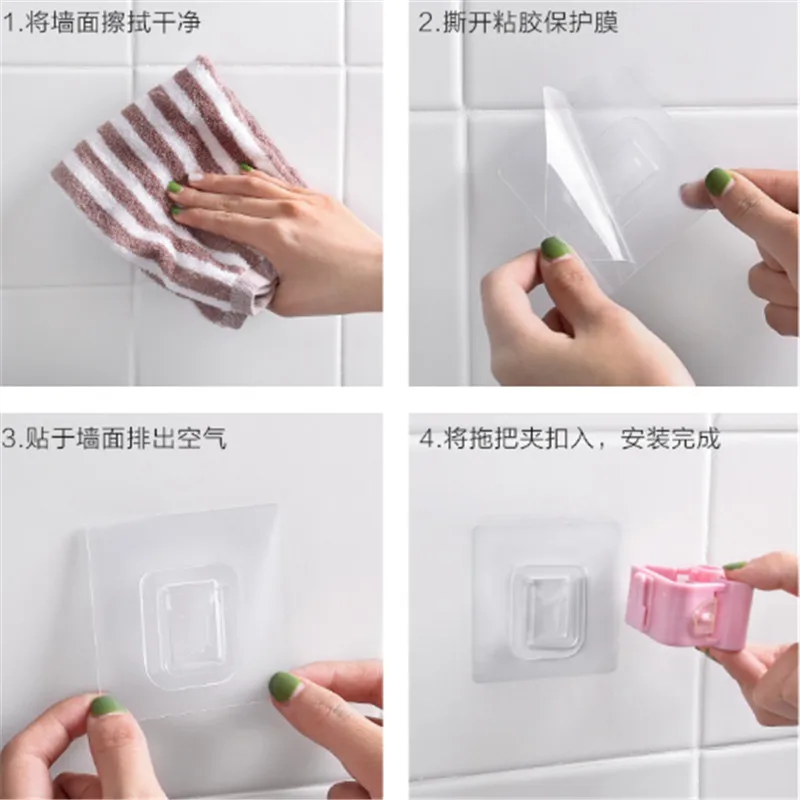 1.将墙面擦拭干净

2.撕开粘胶保护膜

3.贴于墙面排出空气

4.将拖把夹扣入，安装完成