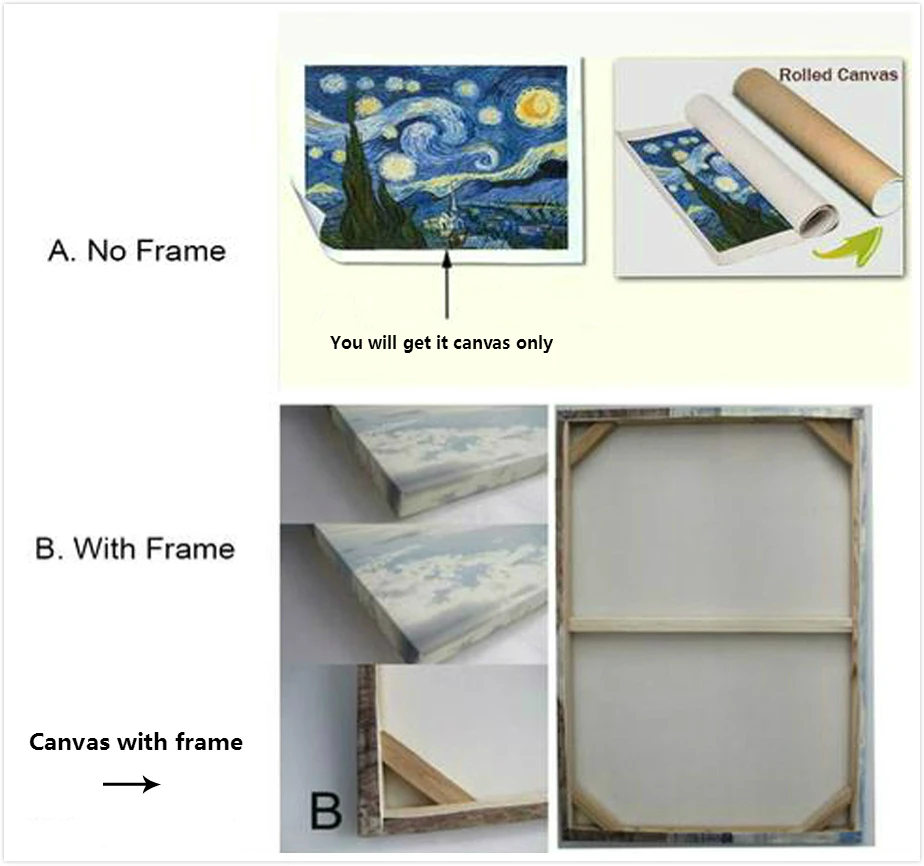 A. No Frame

Rolled Canvas

You will get it canvas only

B. With Frame

Canvas with frame

B