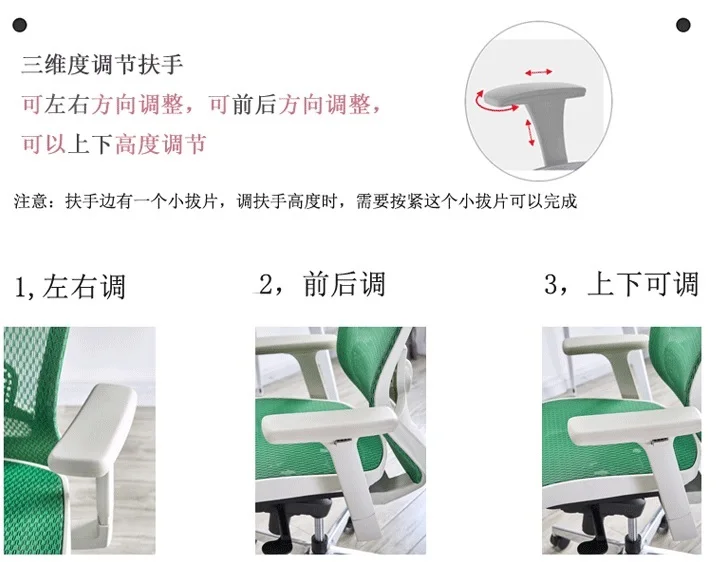 三维度调节扶手

可左右方向调整，可前后方向调整，

可以上下高度调节

注意：扶手边有一个小拔片，调扶手高度时，需要按紧这个小拔片可以完成

1,左右调

2，前后调

3，上下可调