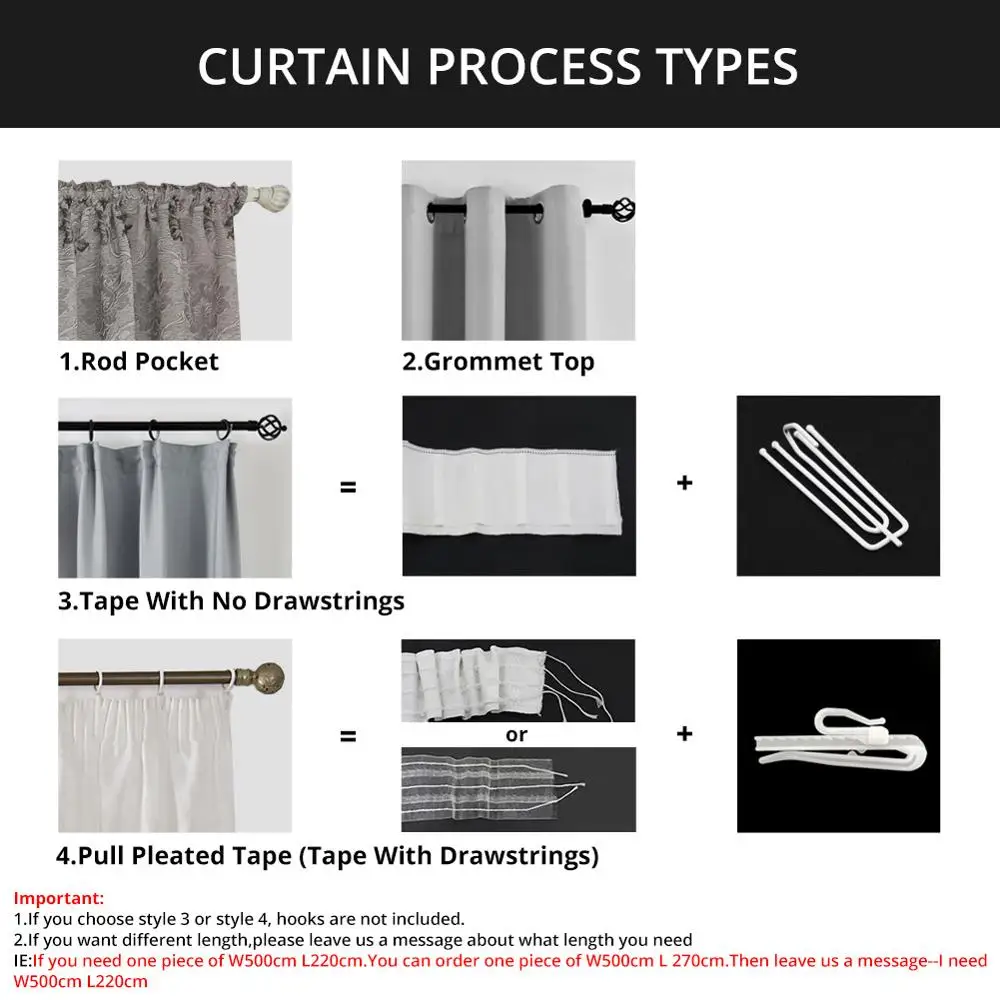 CURTAIN PROCESS TYPES

1.Rod Pocket

2.Grommet Top

=

+

3.Tape With No Drawstrings

=

or

+

4.Pull Pleated Tape (Tape With Drawstrings)

Important:
1.If you choose style 3 or style 4, hooks are not included.
2.If you want different length,please leave us a message about what length you need
IE:If you need one piece of W500cm L220cm.You can order one piece of W500cm L 270cm.Then leave us a message--I need W500cm L220cm