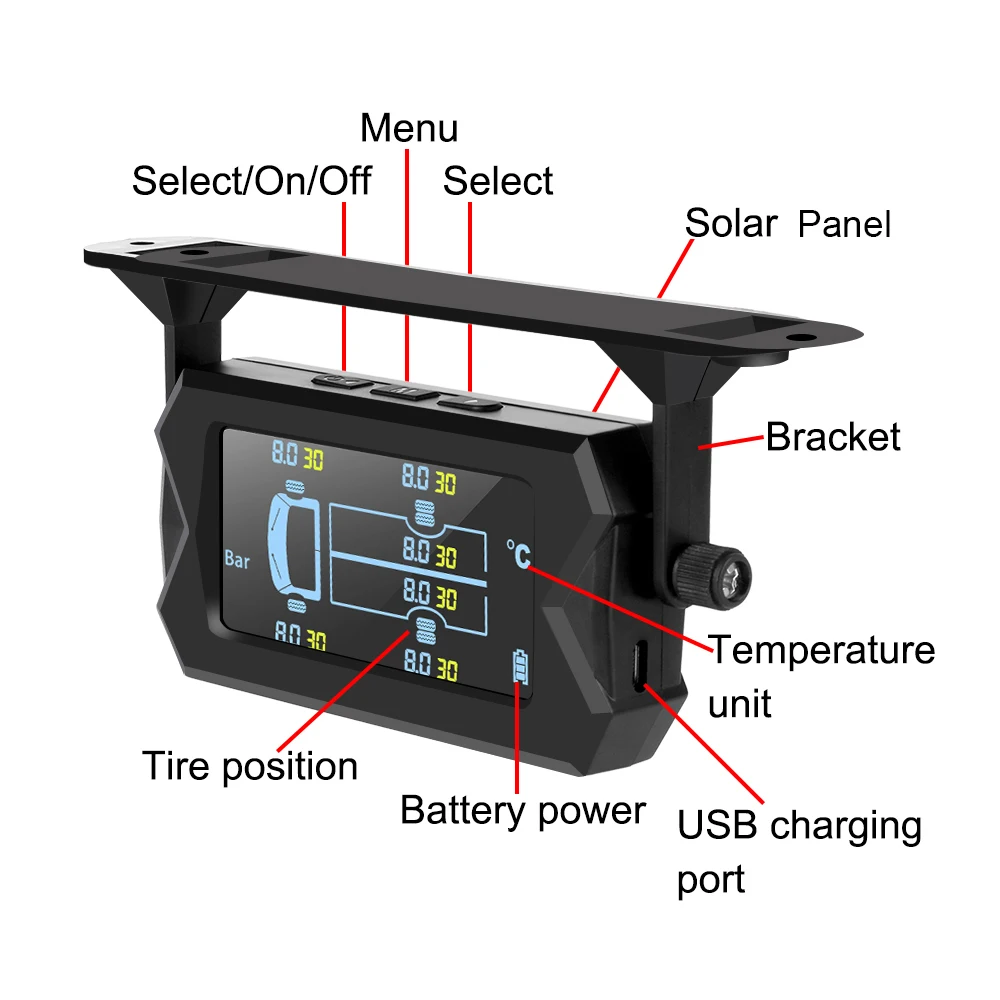 Menu

Select/On/Off

Select

Solar Panel

Bracket

8.0 30

8.0 30

Bar

8.0 30

°C

8.0 30

8.0 30

8.0 30

Temperature unit

Tire position

Battery power

USB charging port