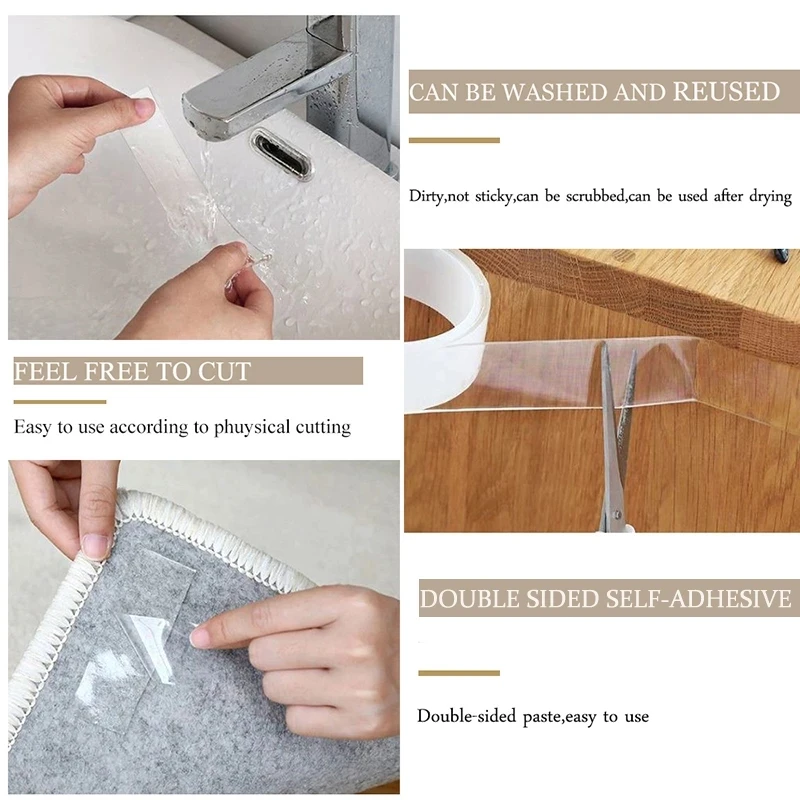 CAN BE WASHED AND REUSED

Dirty,not sticky,can be scrubbed,can be used after drying

FEEL FREE TO CUT

Easy to use according to phuysical cutting

DOUBLE SIDED SELF-ADHESIVE

Double-sided paste,easy to use