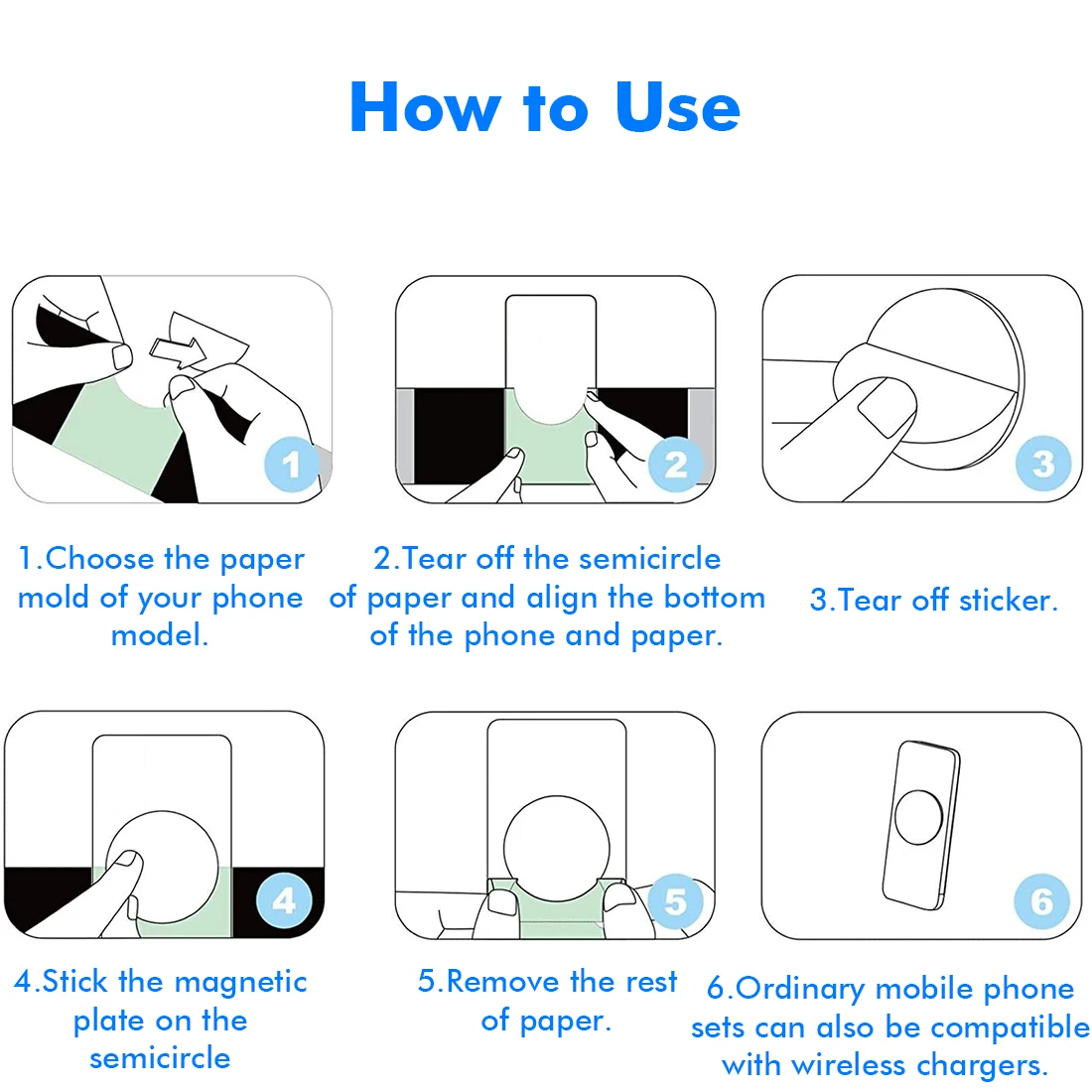 How to Use

1

2

3

1.Choose the paper mold of your phone model.

2.Tear off the semicircle of paper and align the bottom of the phone and paper.

3.Tear off sticker.

4

5

6

4.Stick the magnetic plate on the semicircle

5.Remove the rest of paper.

6.Ordinary mobile phone sets can also be compatible with wireless chargers.