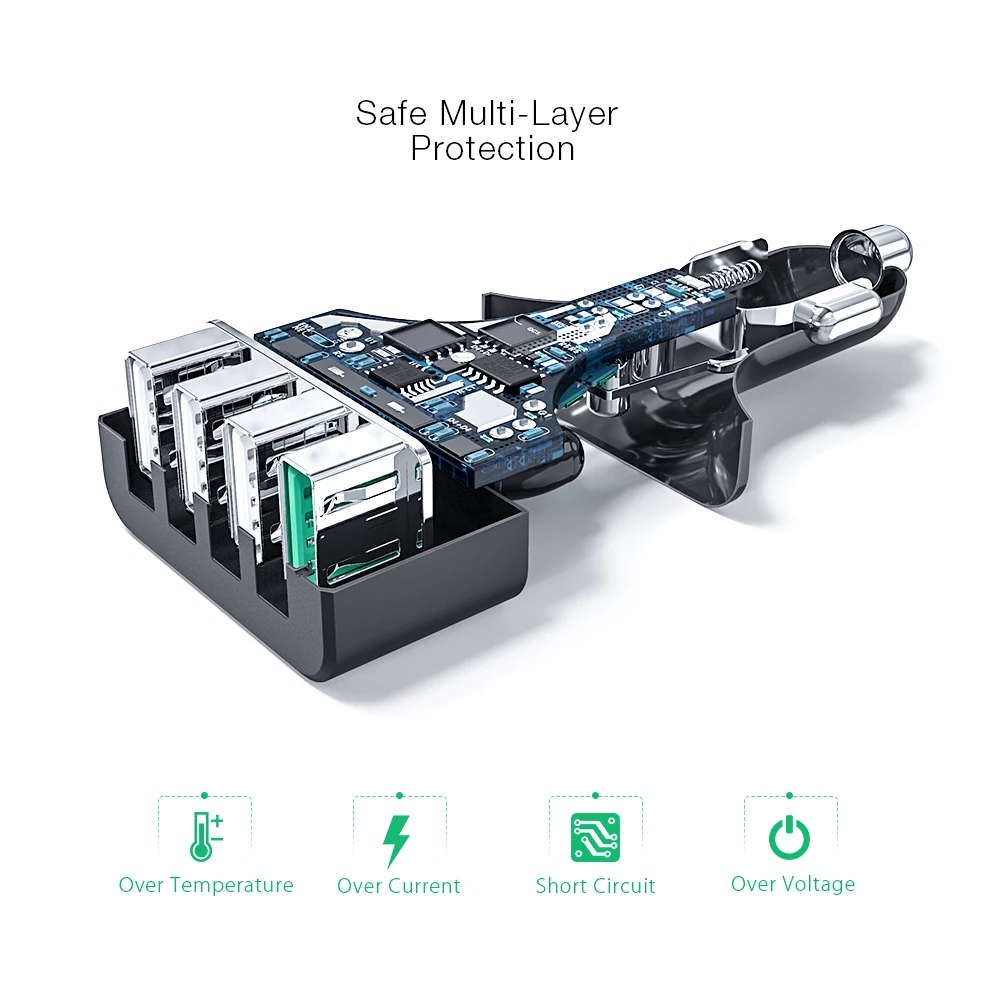 Safe Multi-Layer
Protection

Over Temperature

Over Current

Short Circuit

Over Voltage