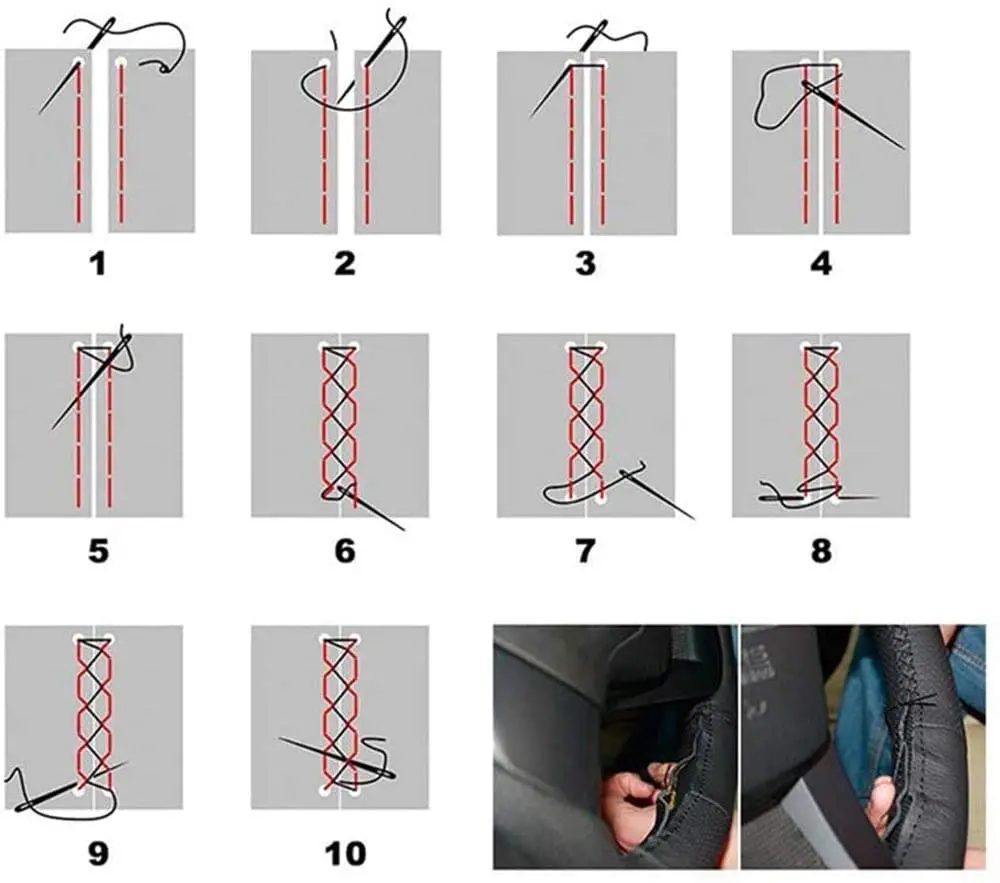 1

2

3

4

5

6

7

8

9

10