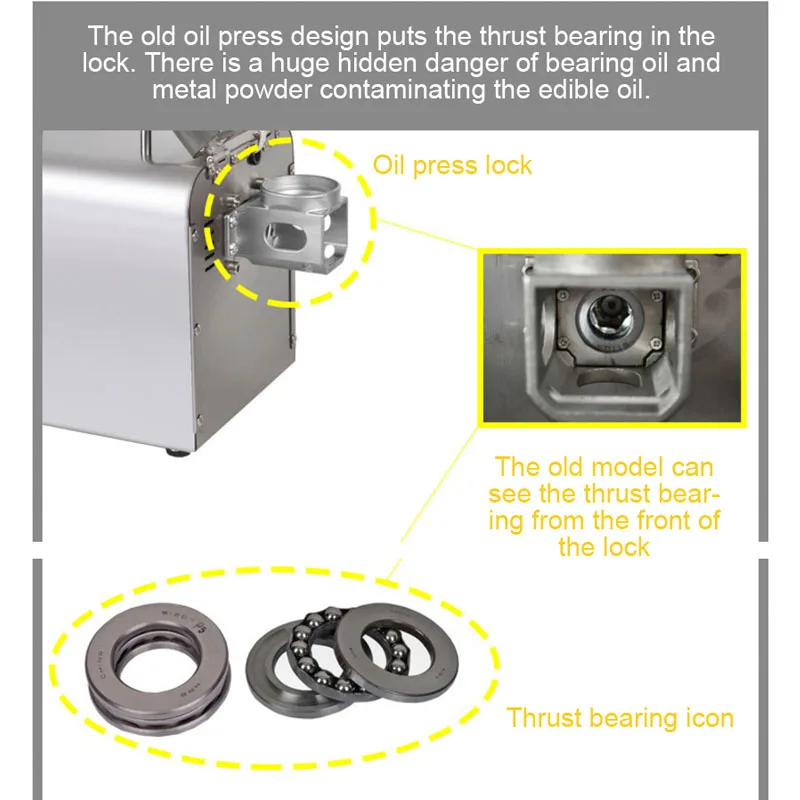 The old oil press design puts the thrust bearing in the lock. There is a huge hidden danger of bearing oil and metal powder contaminating the edible oil.

Oil press lock

The old model can see the thrust bearing from the front of the lock

Thrust bearing icon