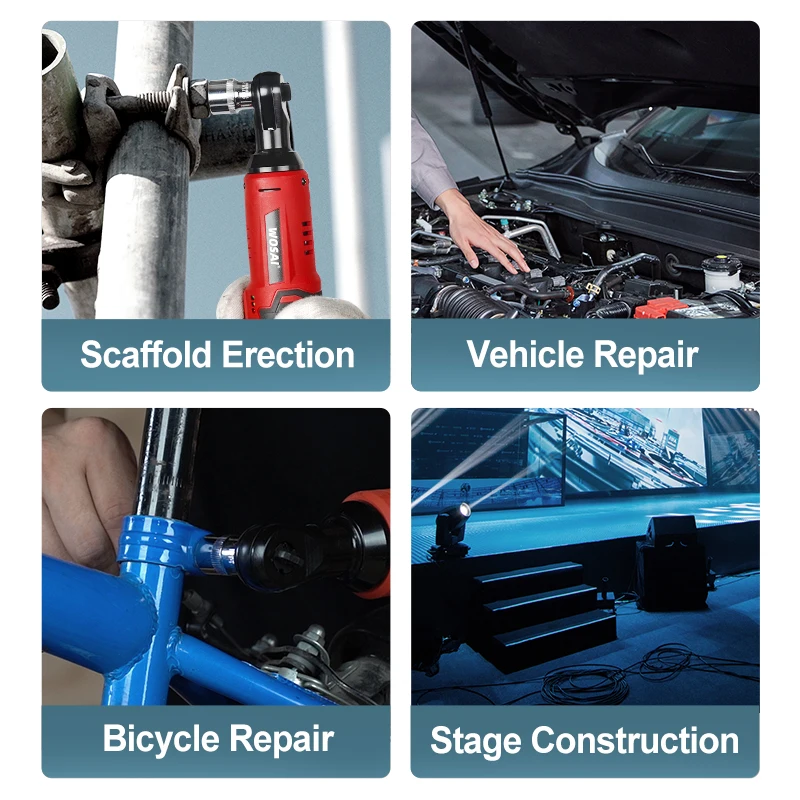 WOSAI

Scaffold Erection

Vehicle Repair

Bicycle Repair

Stage Construction