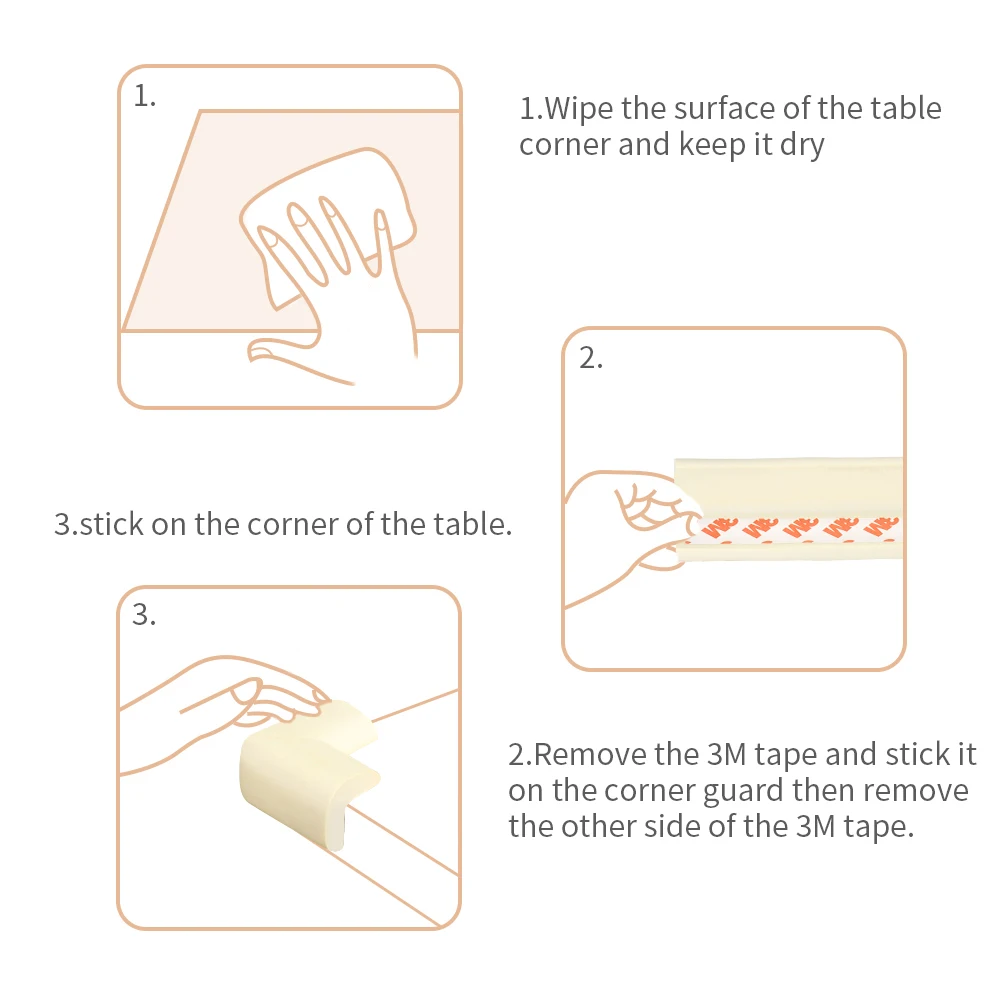 1.

1.Wipe the surface of the table corner and keep it dry

2.

3.stick on the corner of the table.

3.

2.Remove the 3M tape and stick it on the corner guard then remove the other side of the 3M tape.