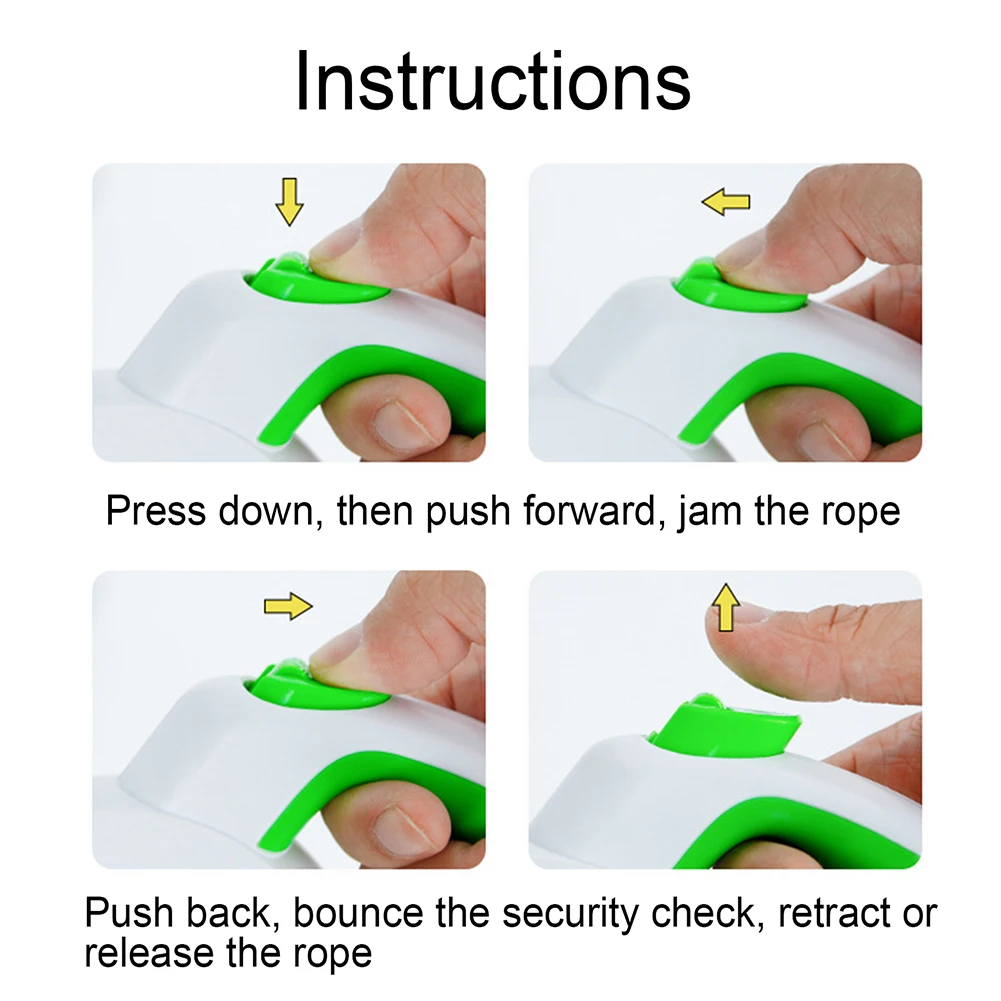 Instructions

Press down, then push forward, jam the rope

Push back, bounce the security check, retract or release the rope